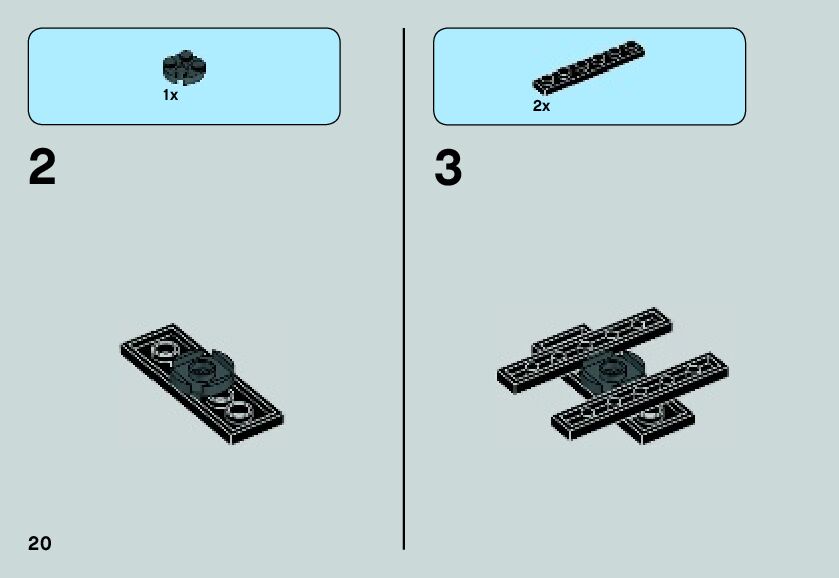 1x

2

2x

3

20