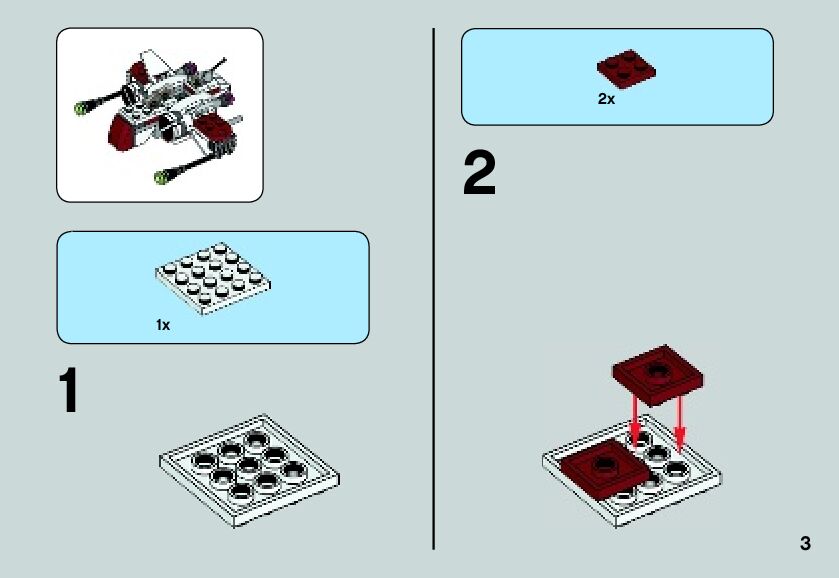 1x

1

2x

2

3