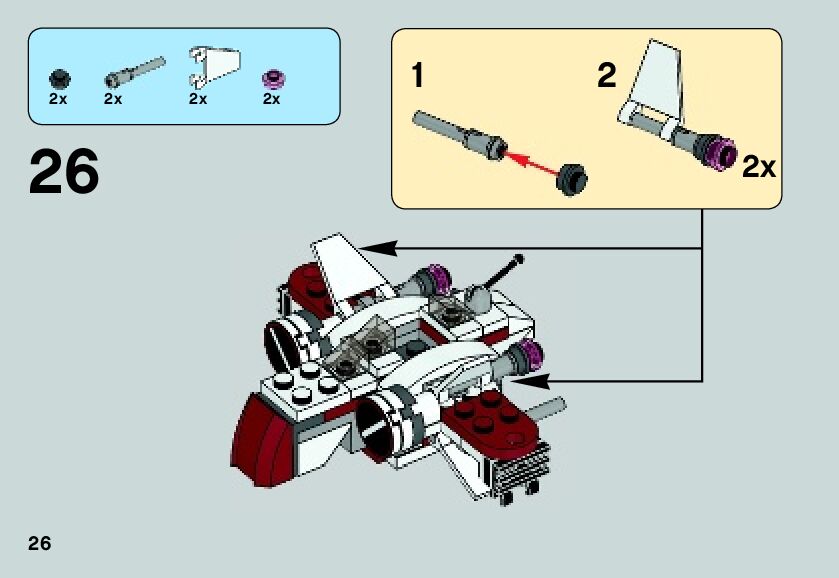 2x 2x 2x 2x

26

1

2

2x

26