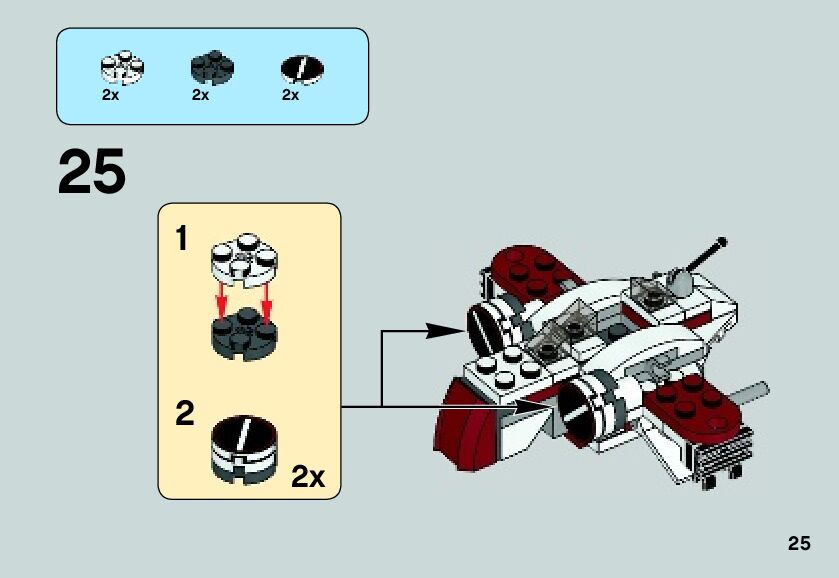 2x 2x 2x

25

1

2

2x

25