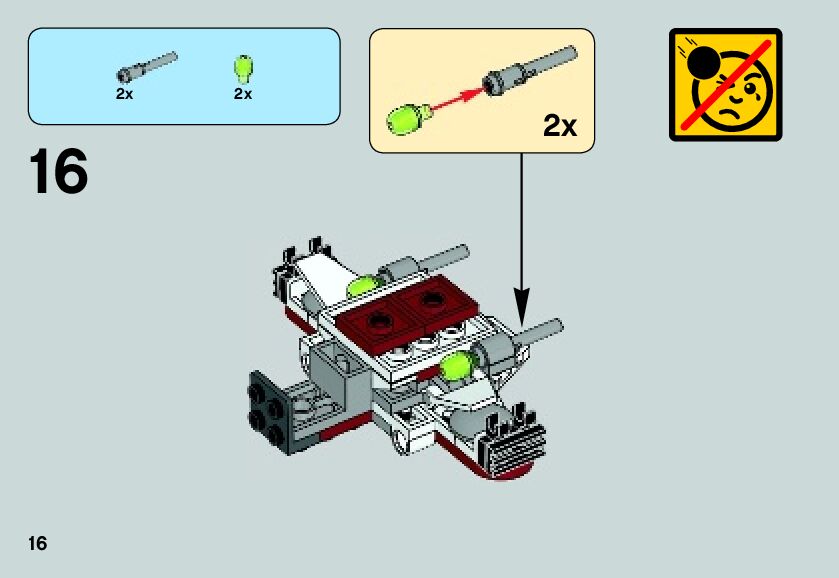 2x 2x

2x

16

16