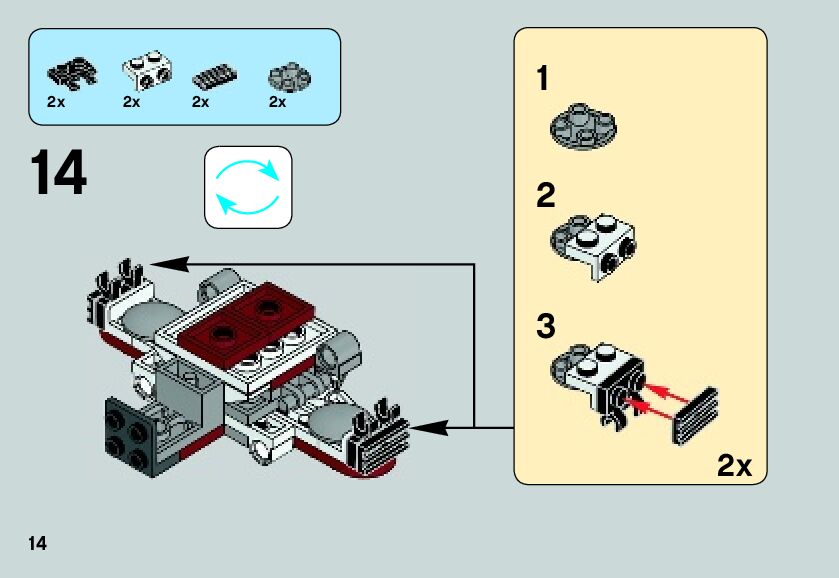 2x 2x 2x 2x

14

1

2

3

2x

14