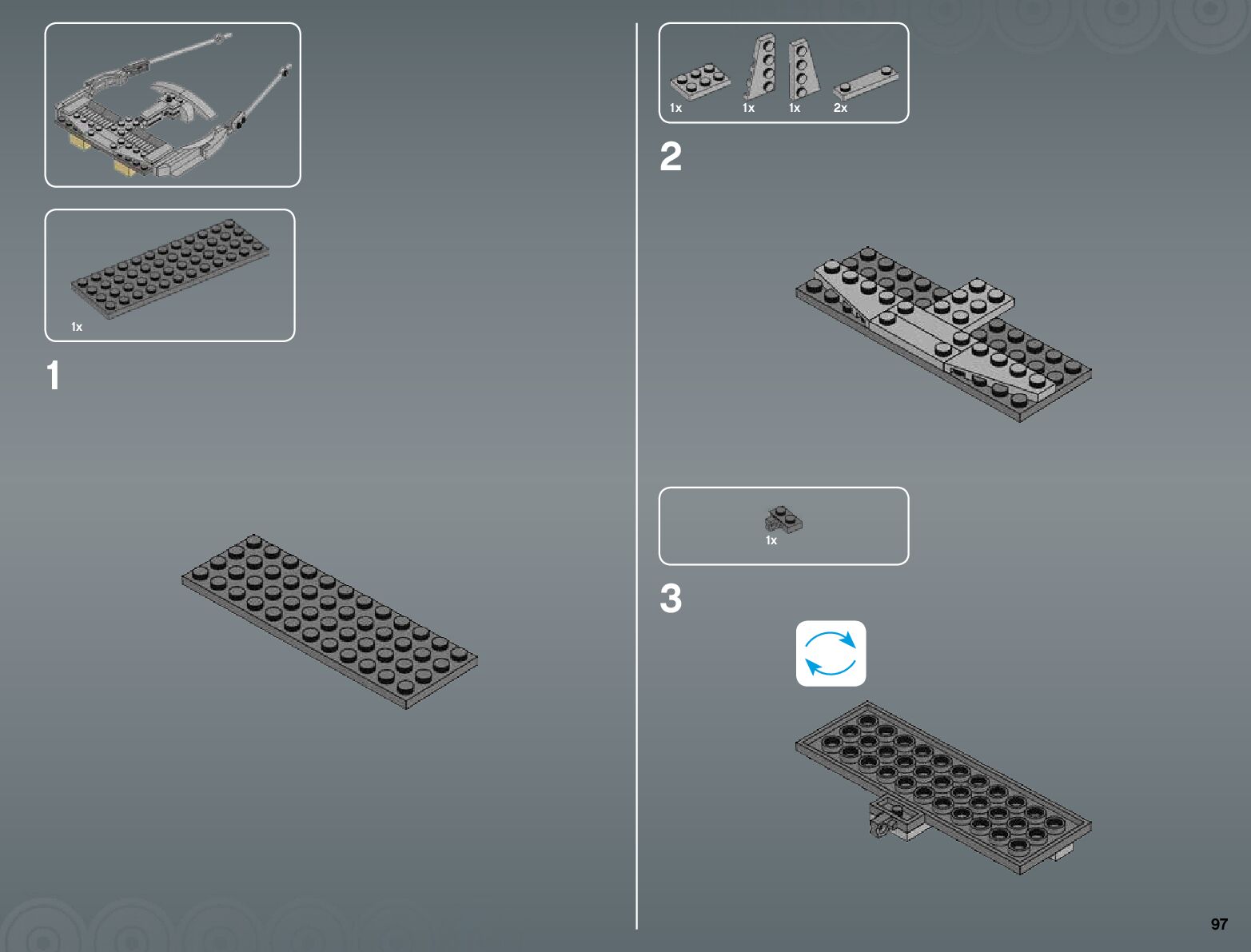 1x

1

1x 1x 1x 2x

2

1x

3

97