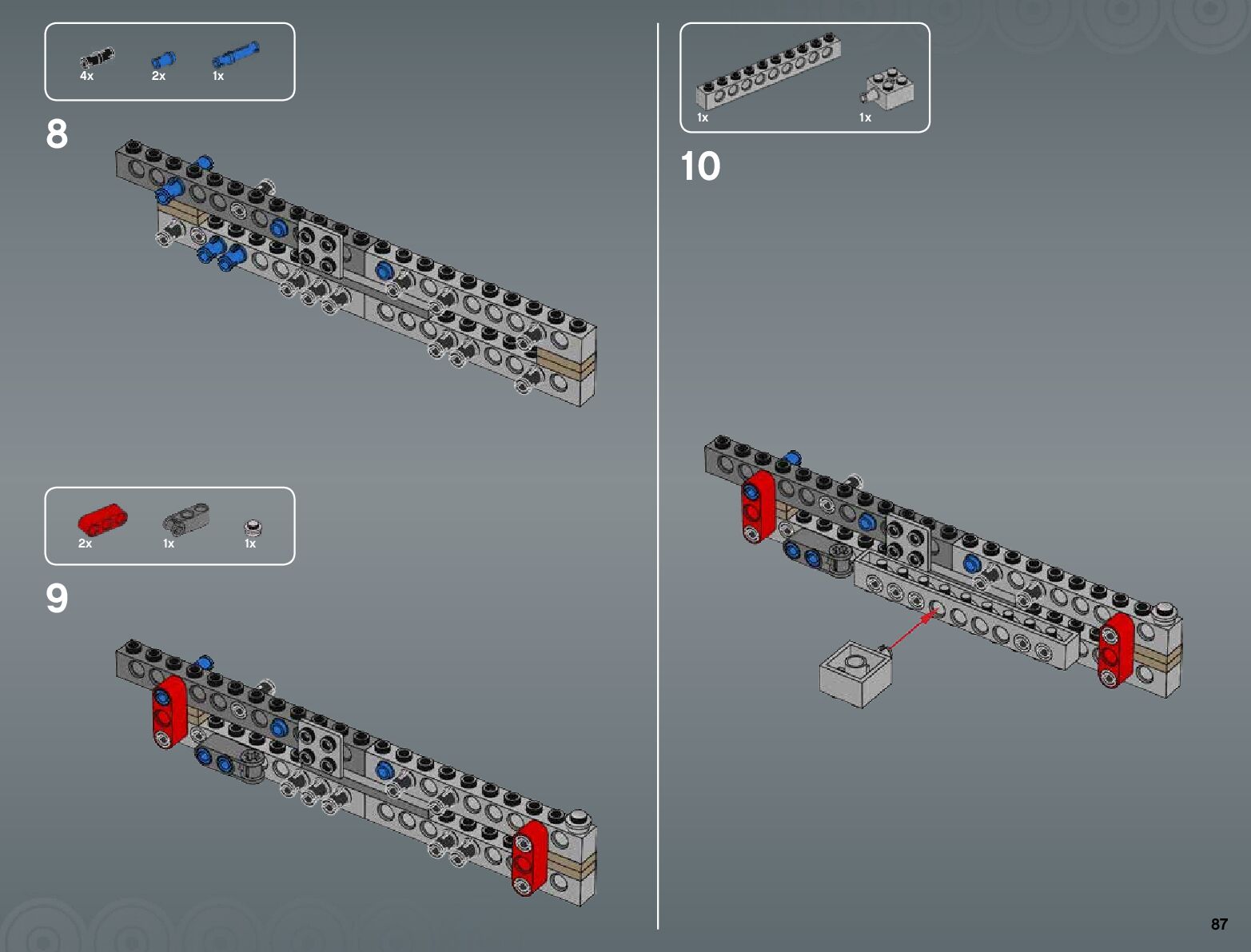 4x 2x 1x

8

2x 1x 1x

9

1x 1x

10

87