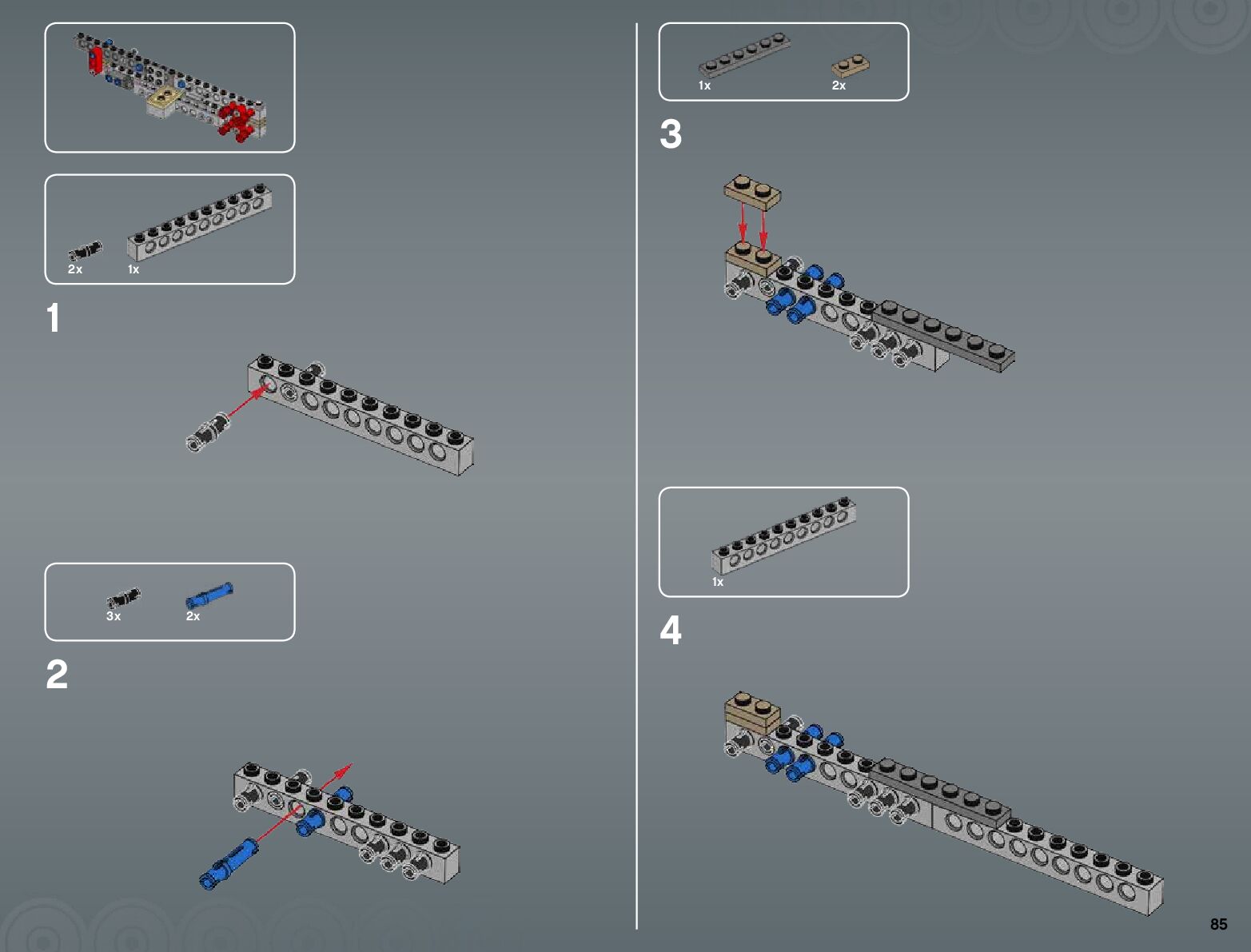 2x 1x

1

3x 2x

2

1x 2x

3

1x

4

85