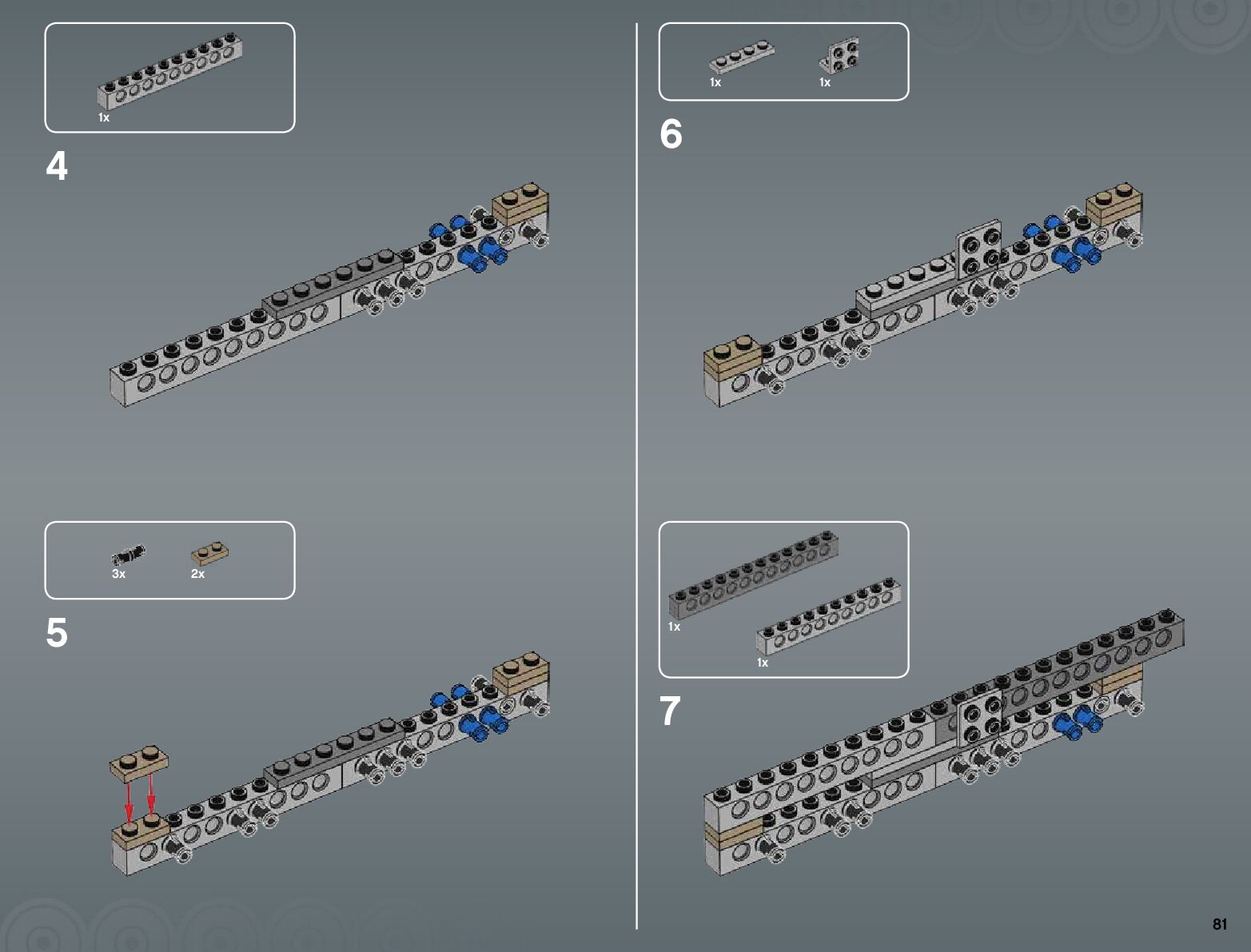 1x

4

3x 2x

5

1x 1x

6

1x

1x

7

81