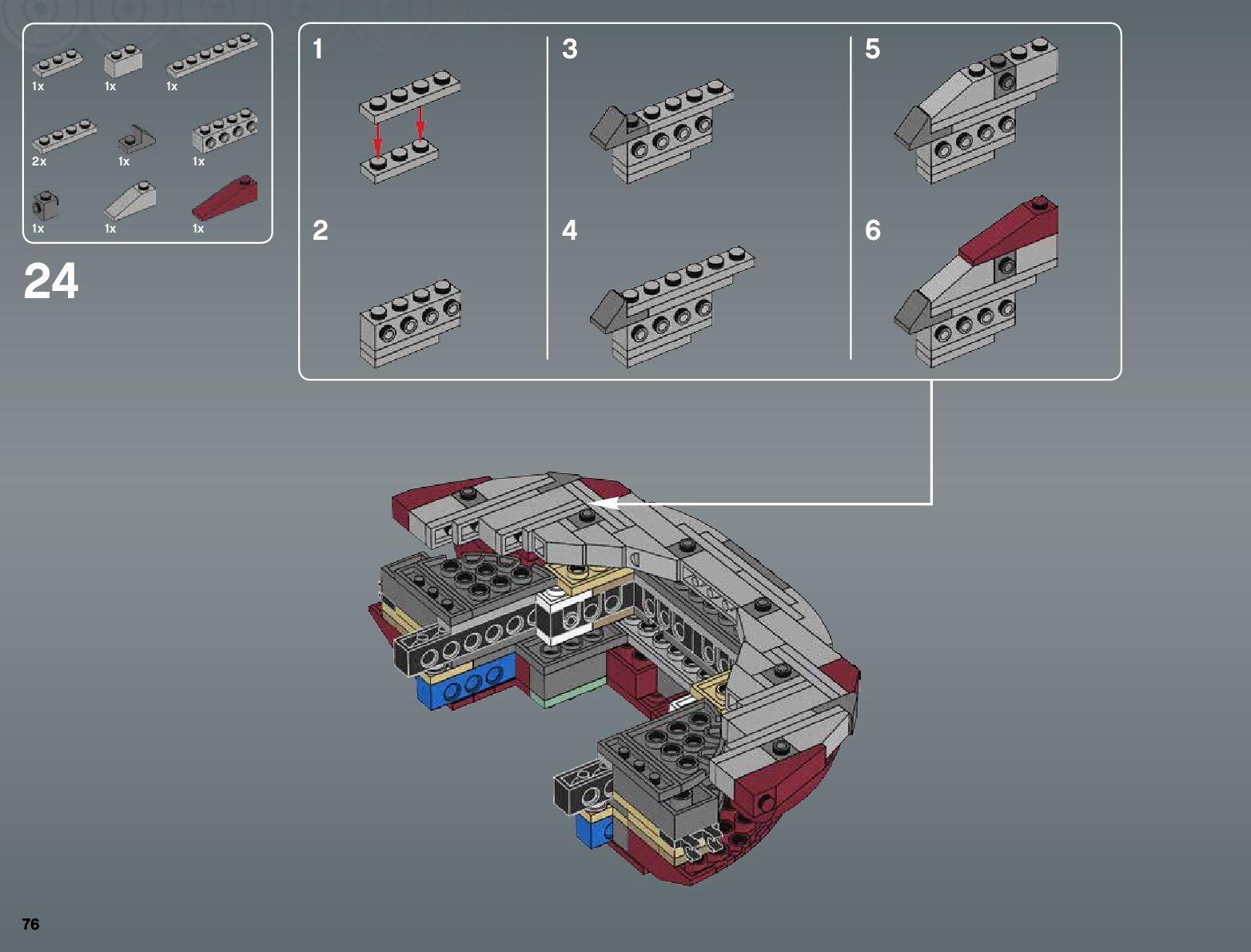 1x 1x 1x
2x 1x 1x
1x 1x 1x

24

1

2

3

4

5

6

76