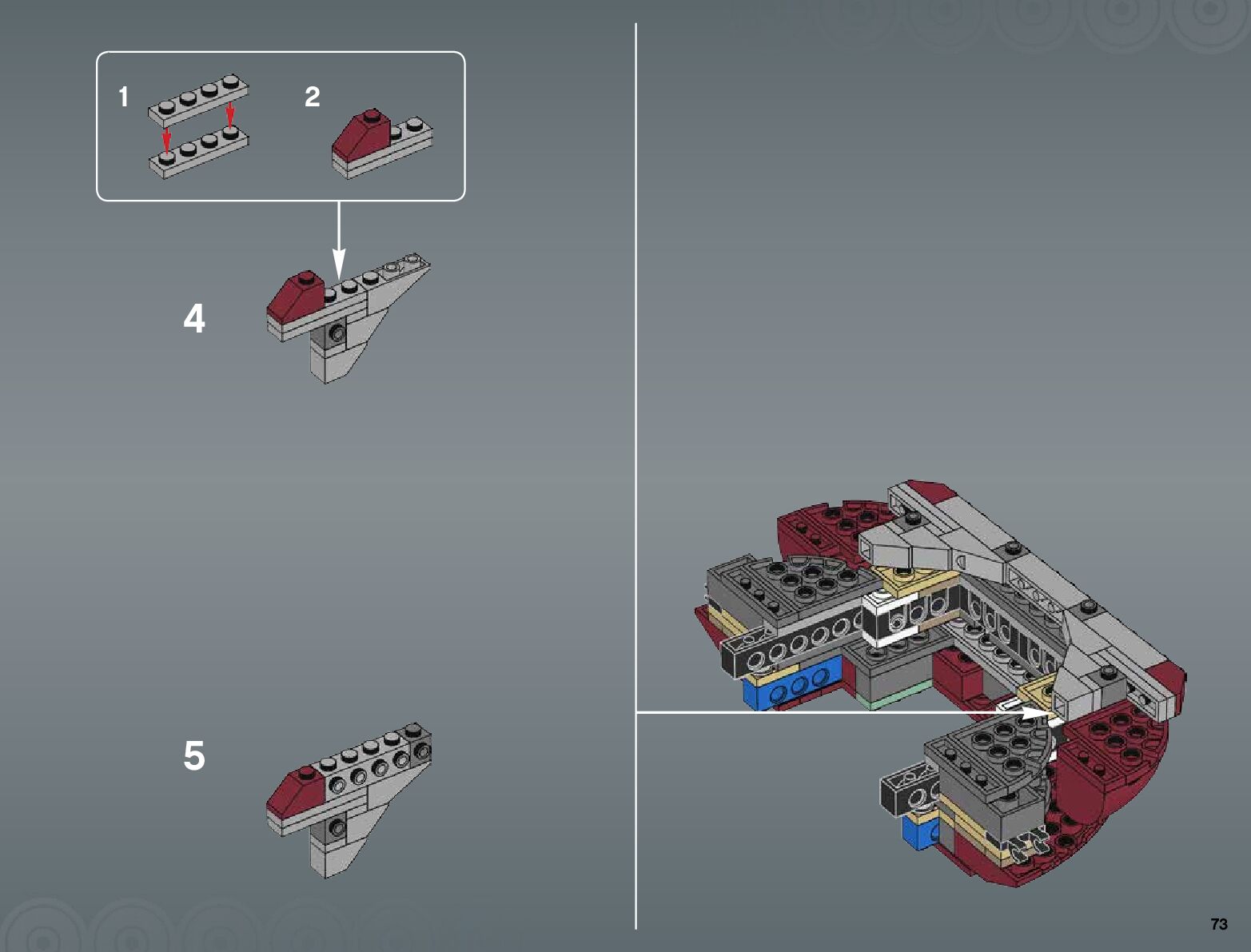 1

2

4

5

73