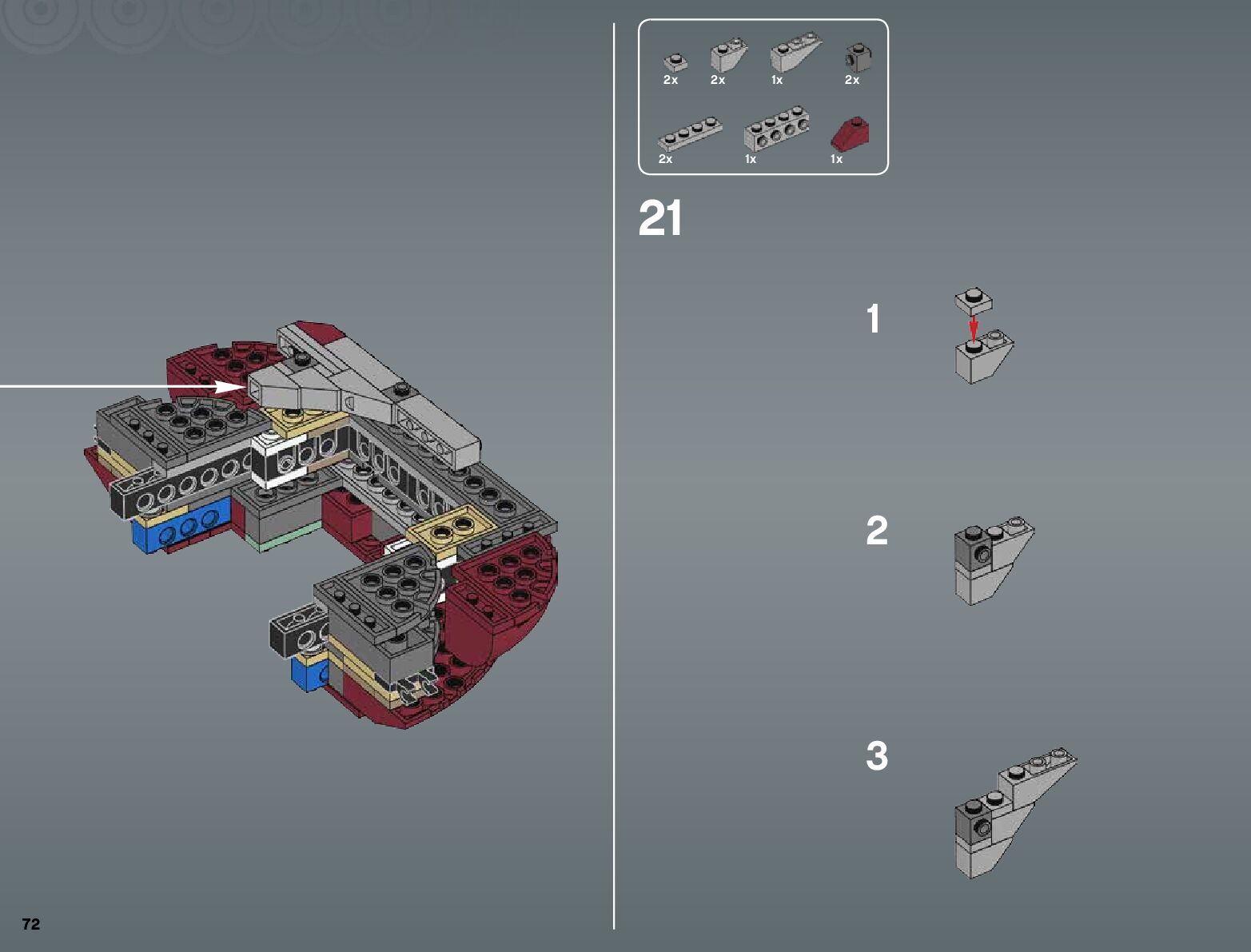 2x 2x 1x 2x

2x 1x 1x

21

1

2

3

72