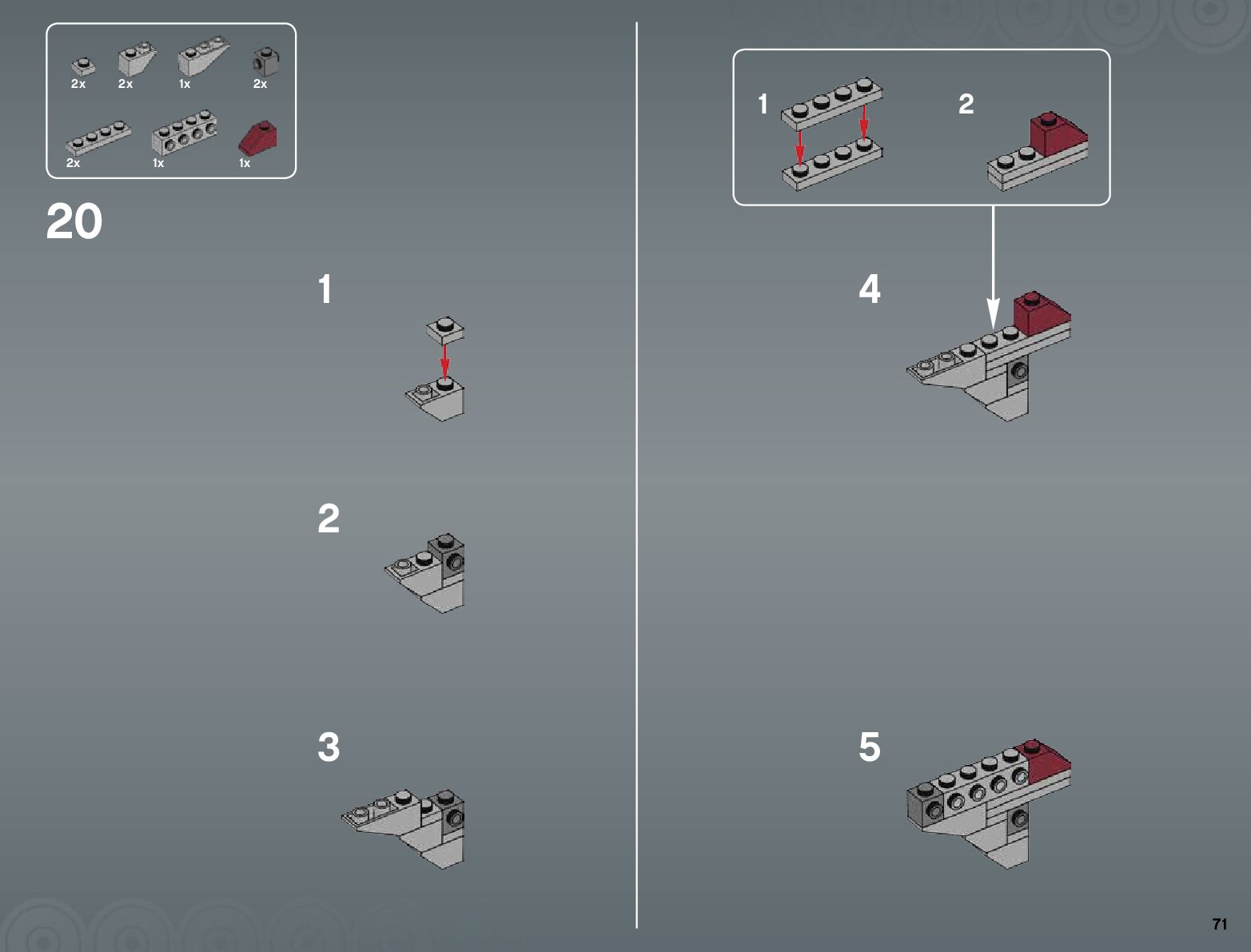 2x 2x 1x 2x

2x 1x 1x

20

1

2

3

1

2

4

5

71