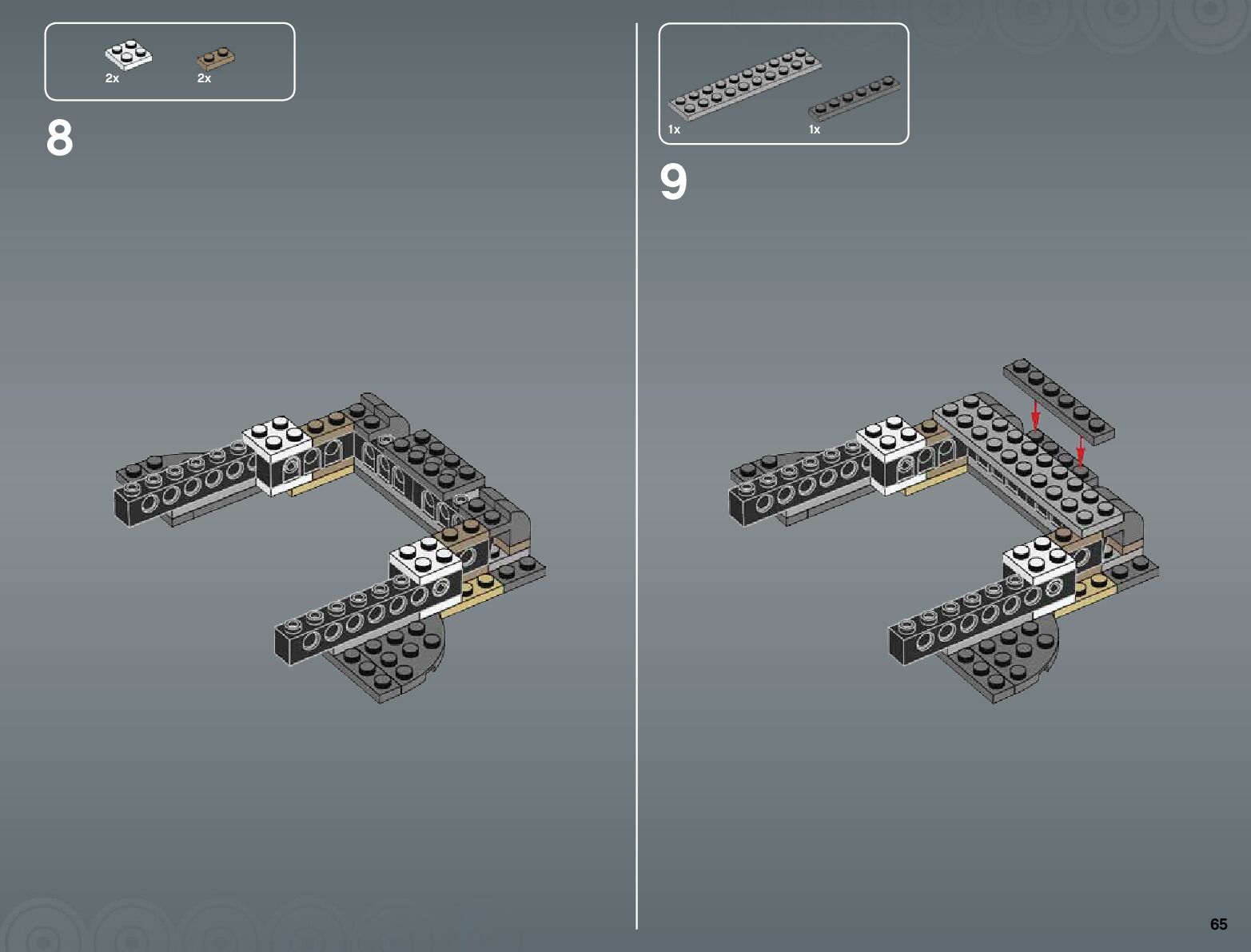 2x 2x

8

1x 1x

9

65