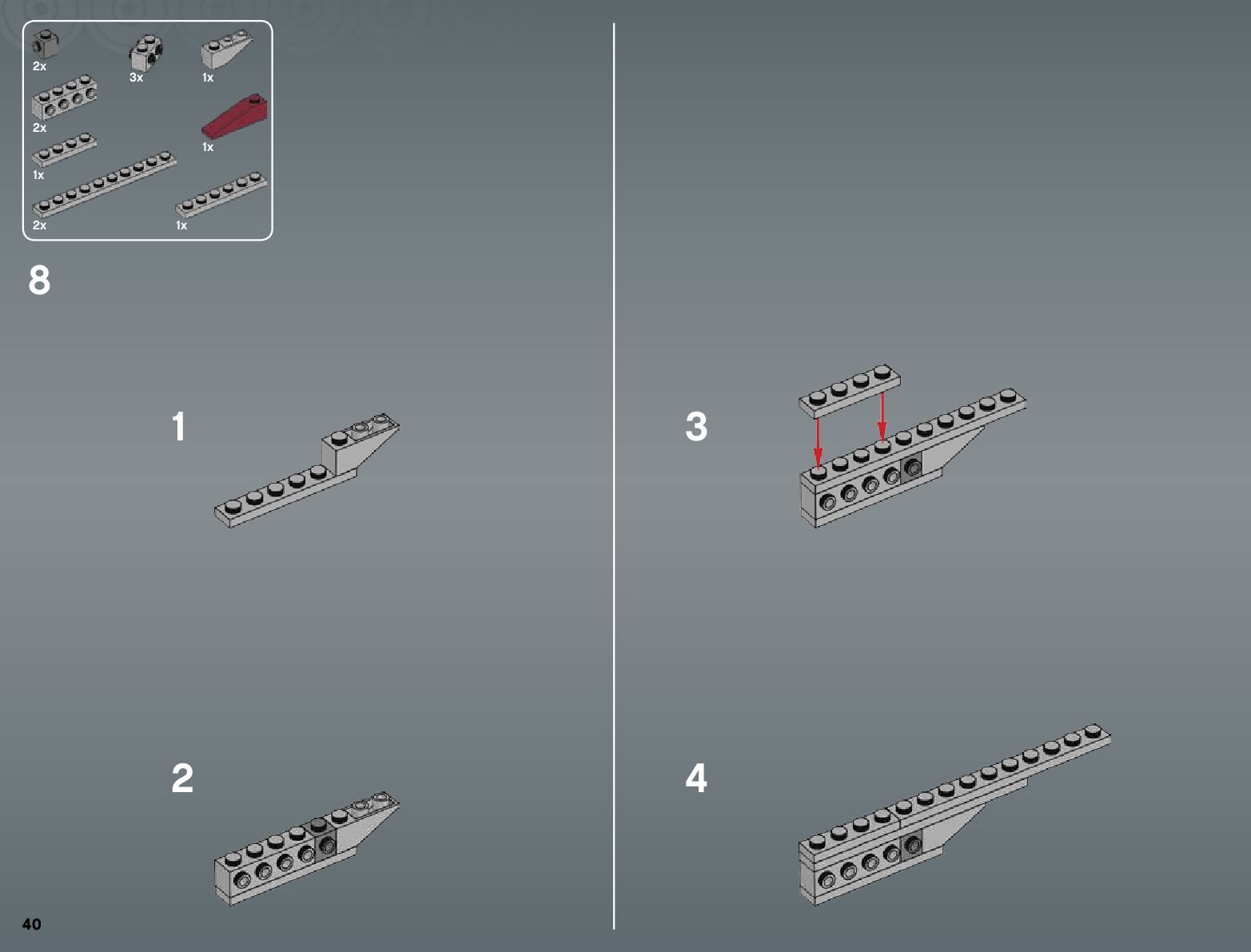 2x
3x
1x
2x
1x
1x
2x
1x

8

1

2

3

4

40