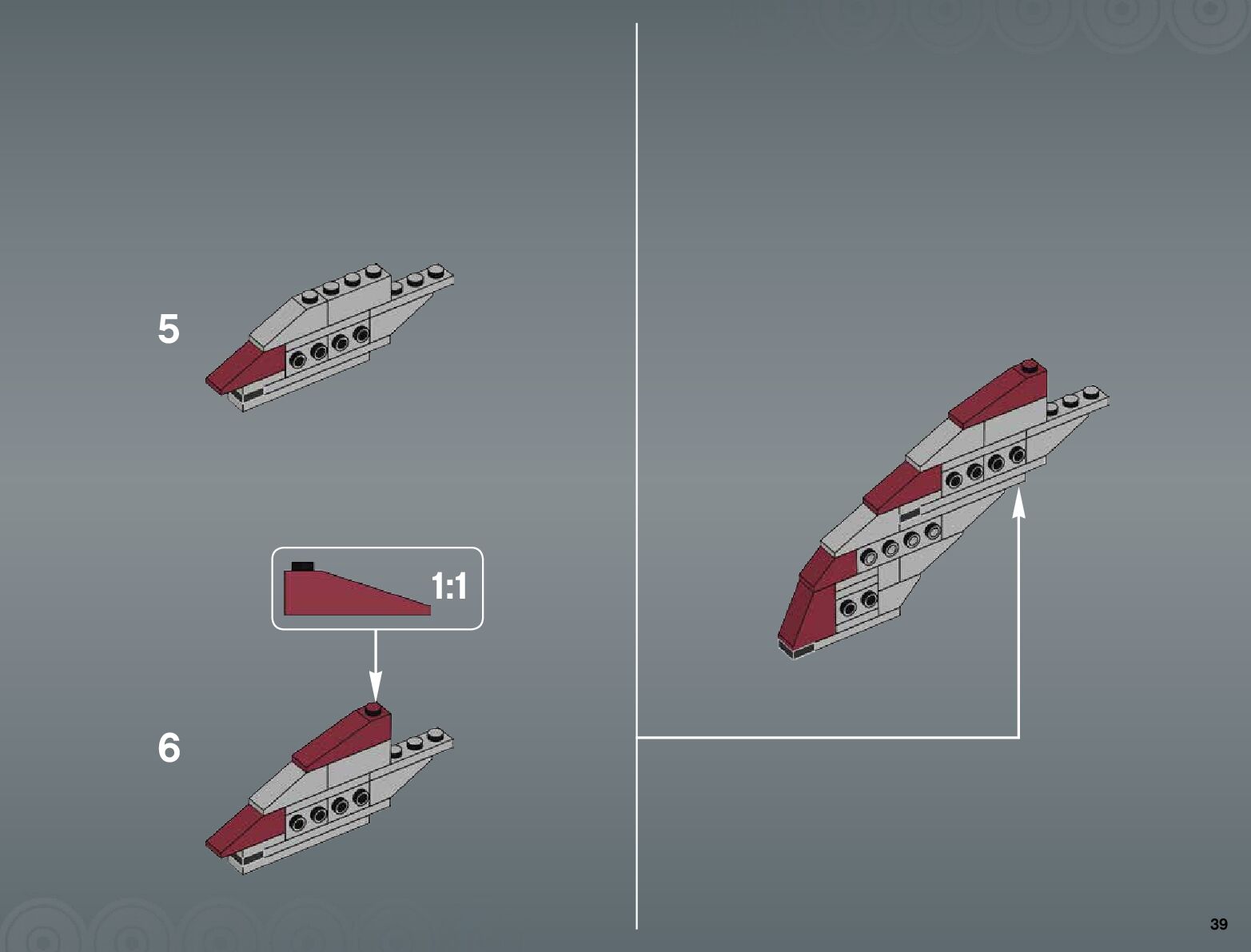 5

1:1

6

39