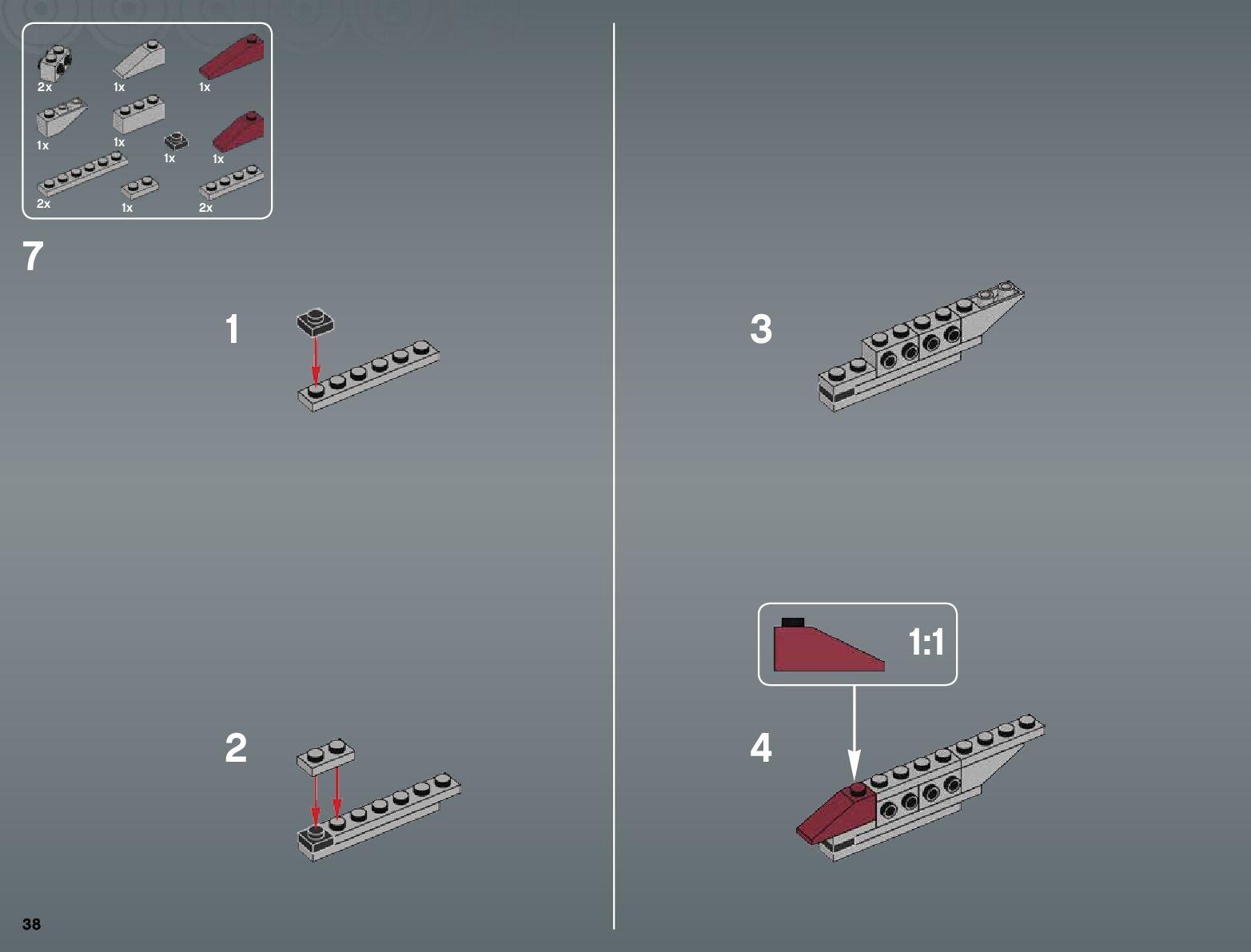 2x 1x 1x
1x 1x 1x 1x
2x 1x 2x

7

1

2

3

1:1

4

38