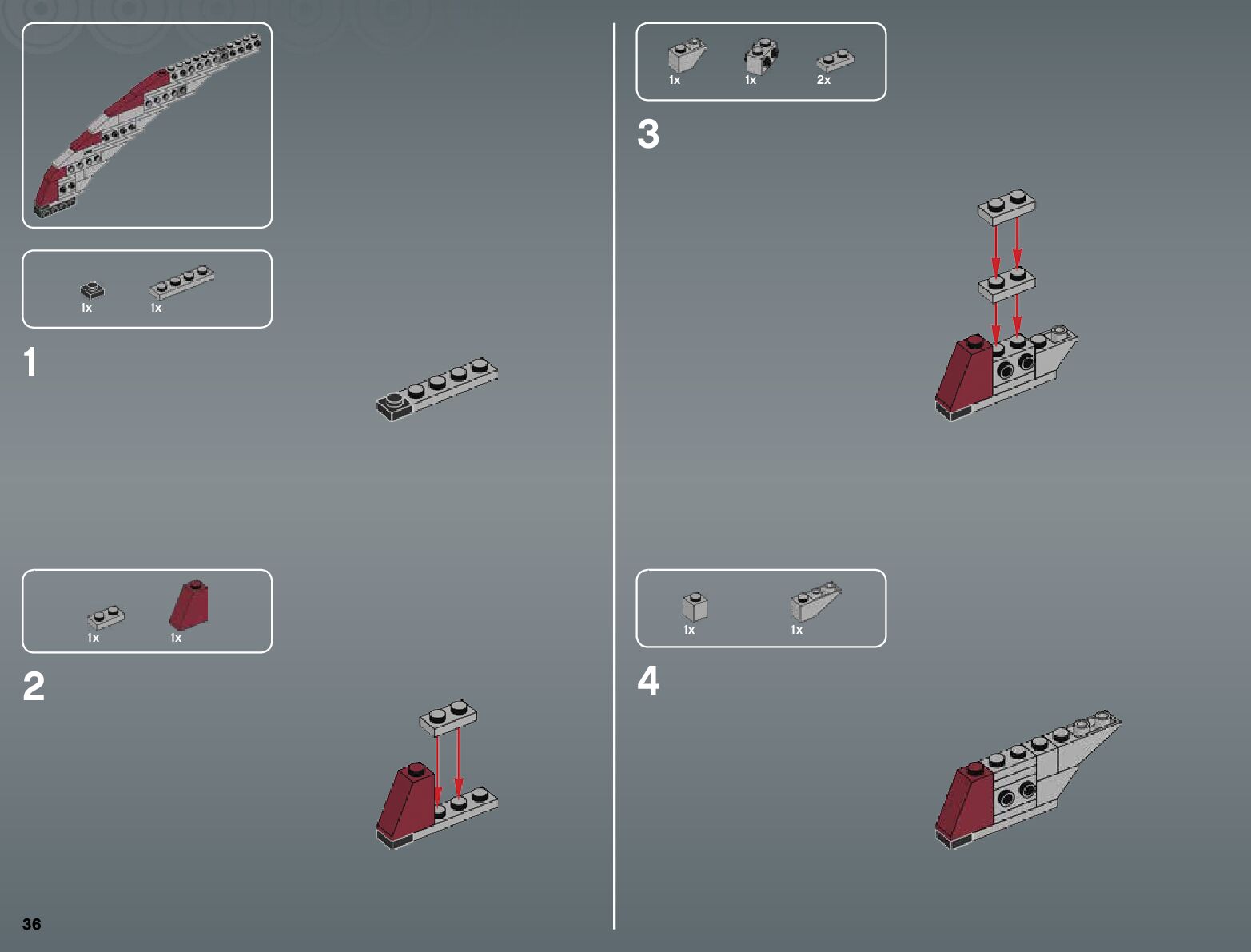 1x 1x

1

1x 1x

2

36

1x 1x 2x

3

1x 1x

4