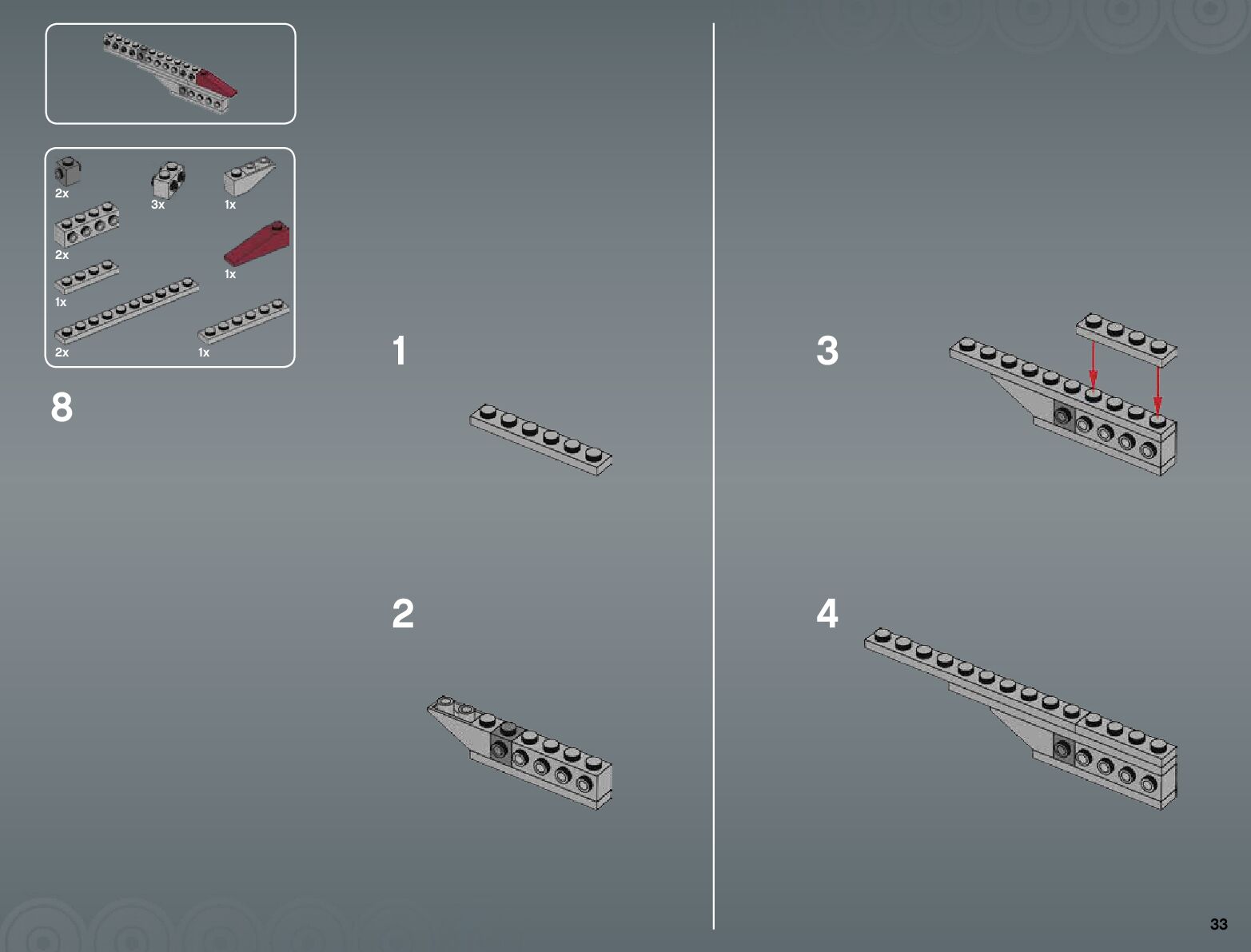 2x
3x
1x
2x
1x
1x
2x
1x

8

1

2

3

4

33