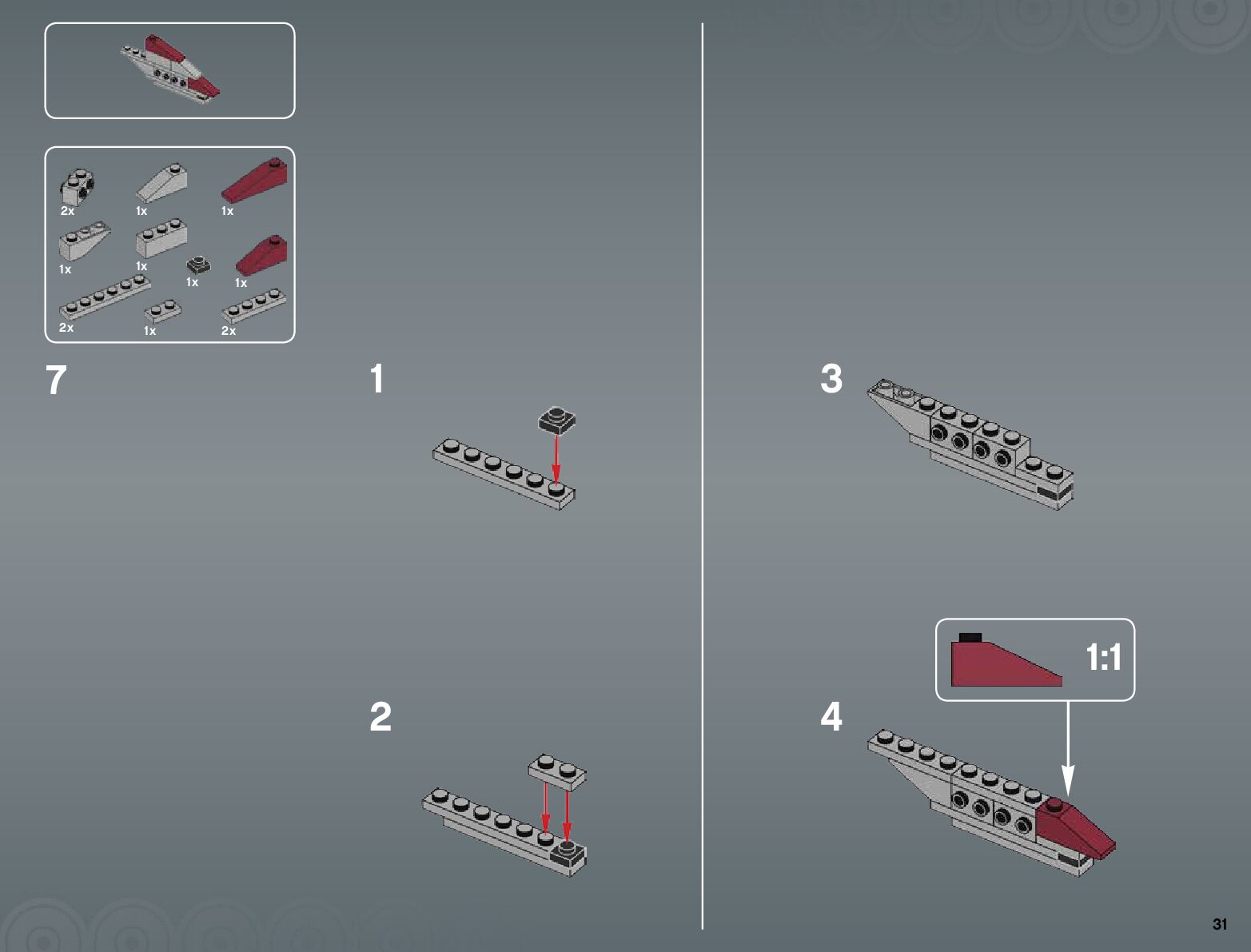 2x
1x
1x
1x
1x
1x
1x
2x
1x
2x

7

1

2

3

1:1

4

31