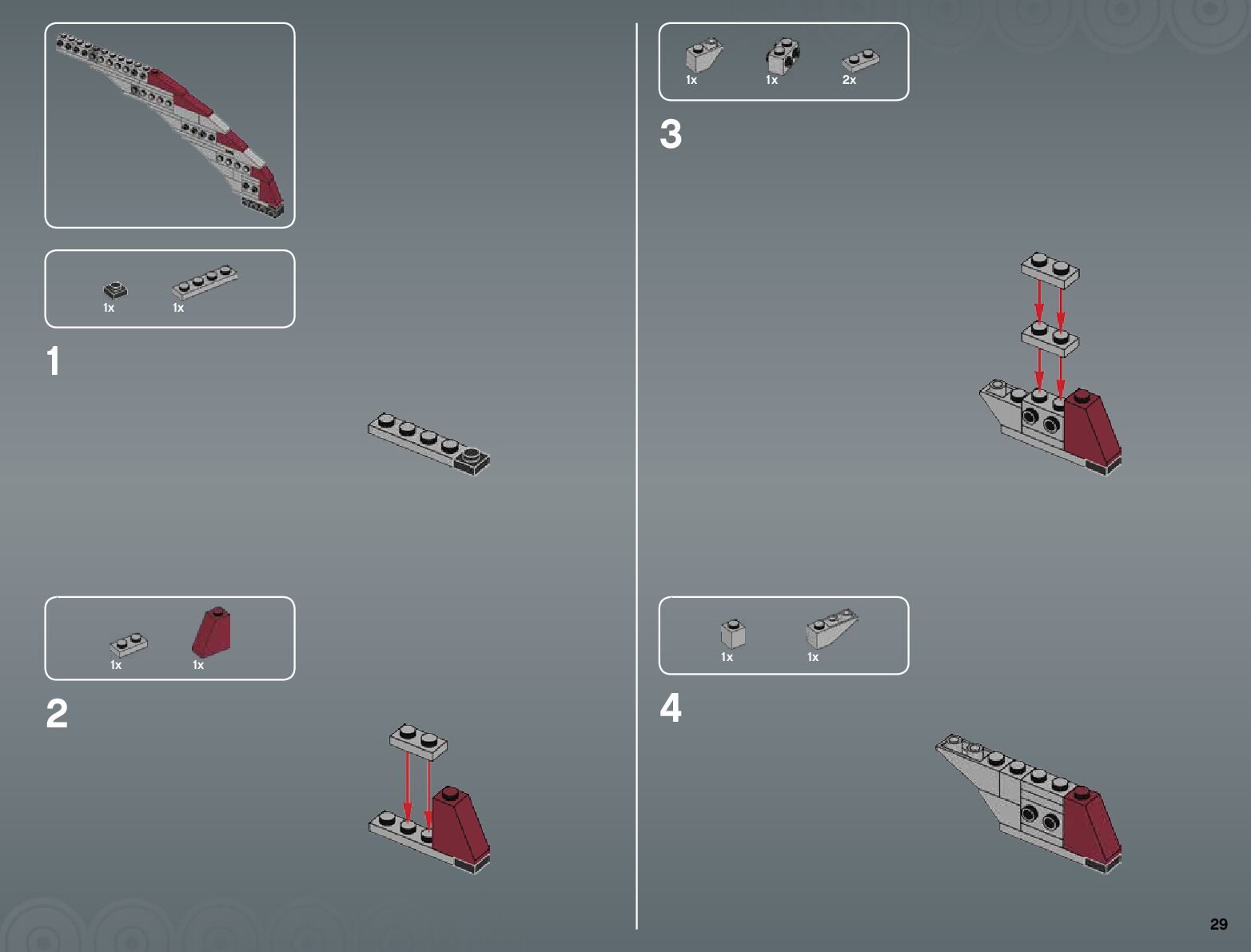 1x 1x

1

1x 1x

2

1x 1x 2x

3

1x 1x

4

29