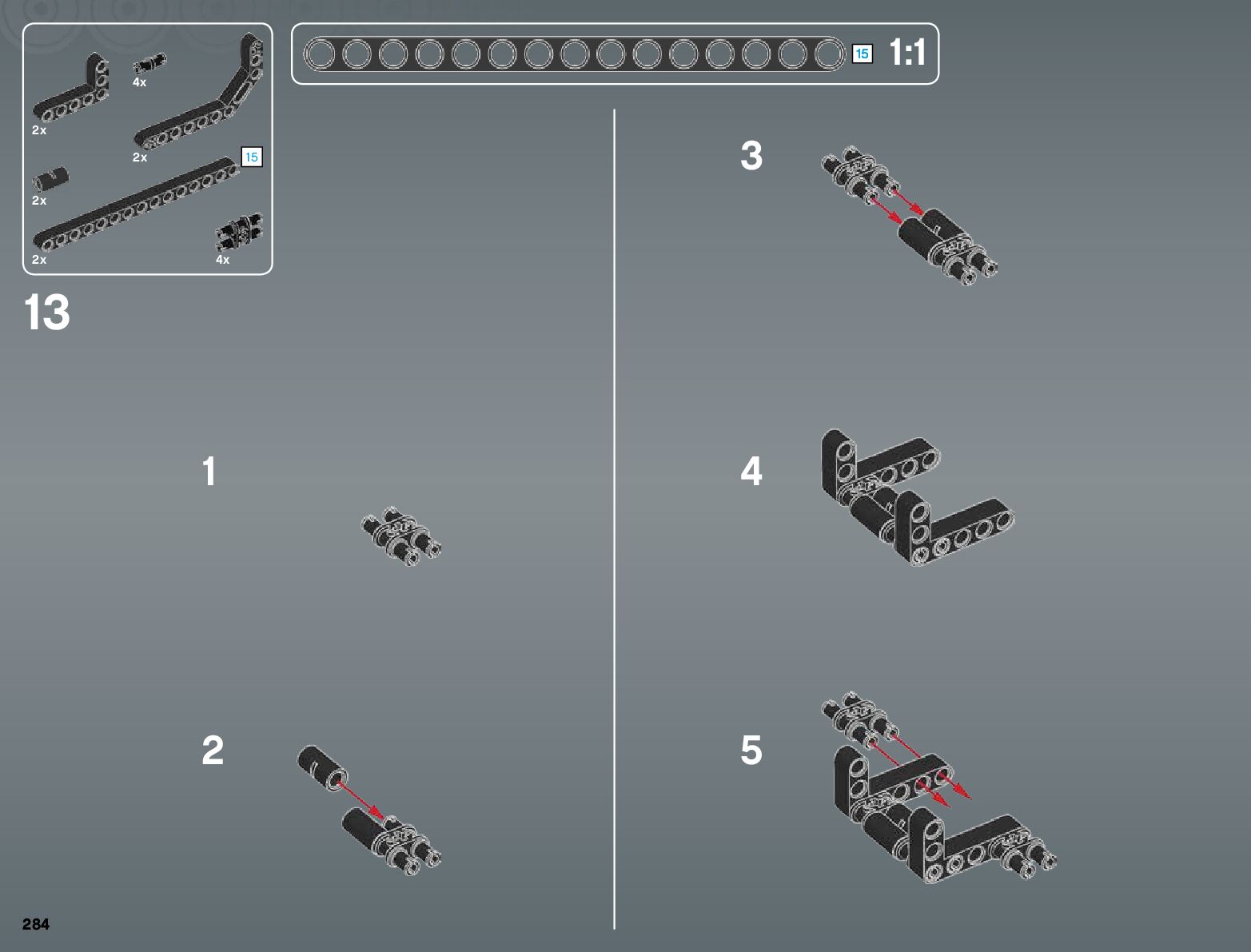 4x
2x
2x
15
2x
2x
4x

15 1:1

13

1

2

3

4

5

284