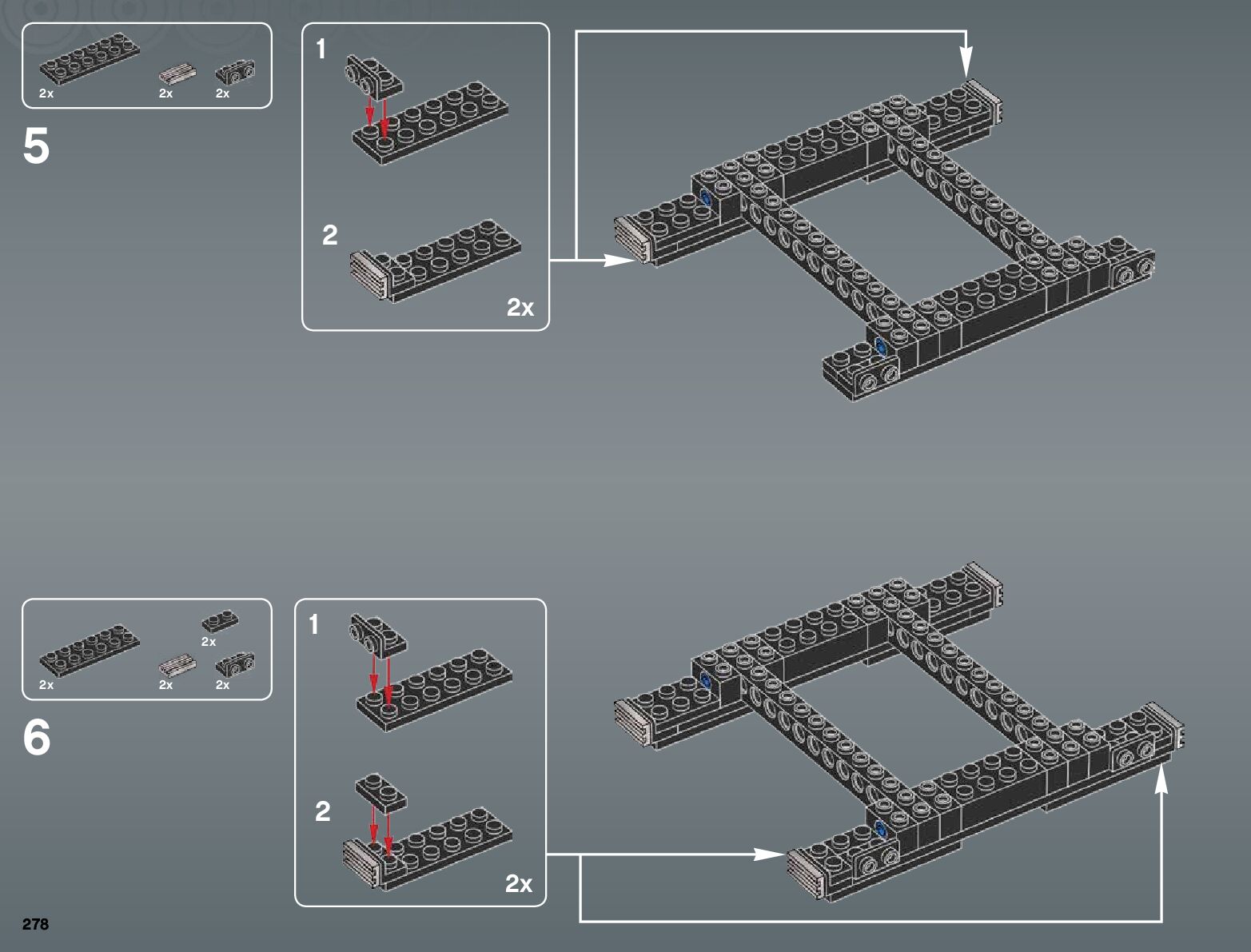 2x 2x 2x

5

1

2

2x

2x

2x 2x 2x

6

1

2

2x

278