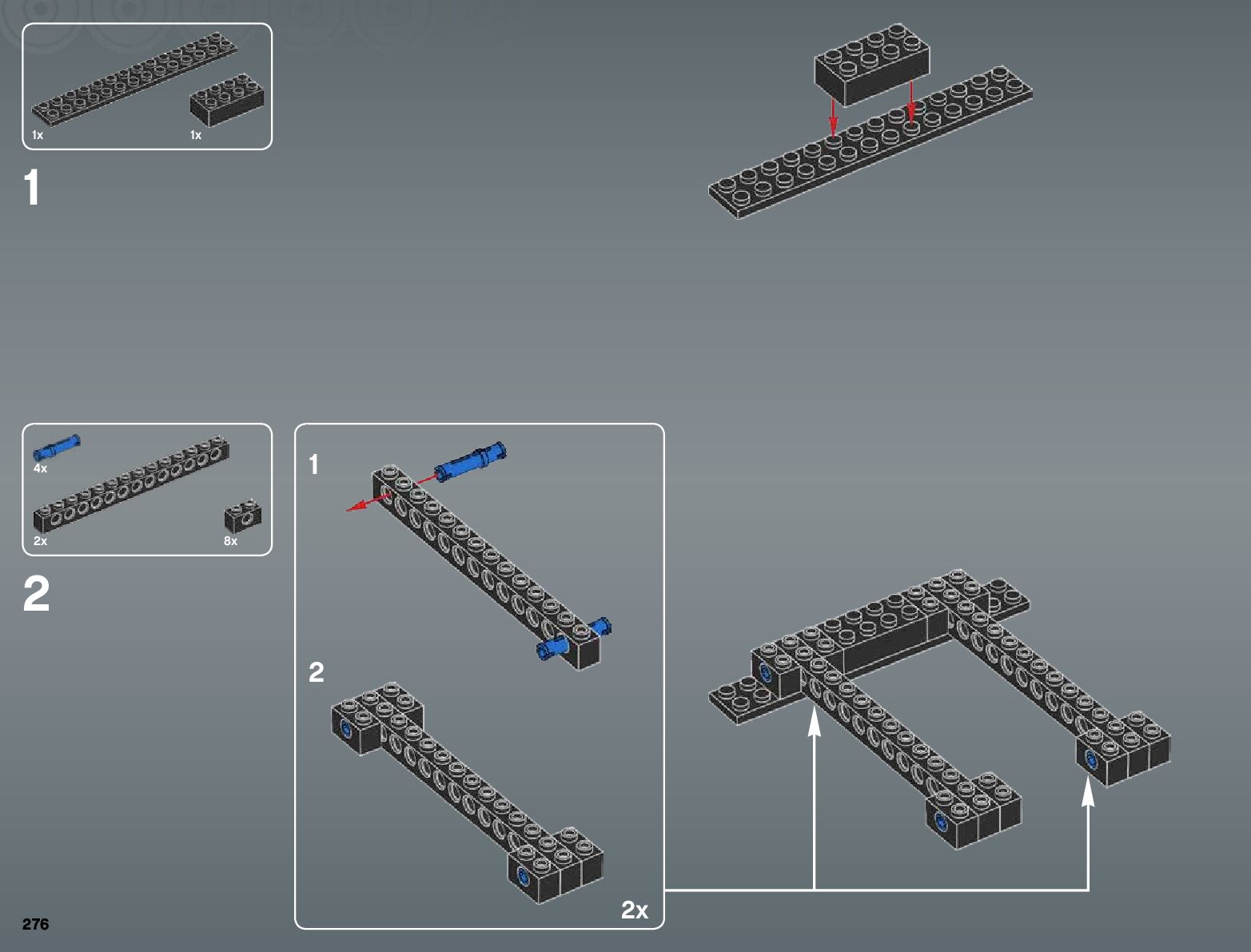 1x

1x

1

4x

2x

8x

2

1

2

2x

276