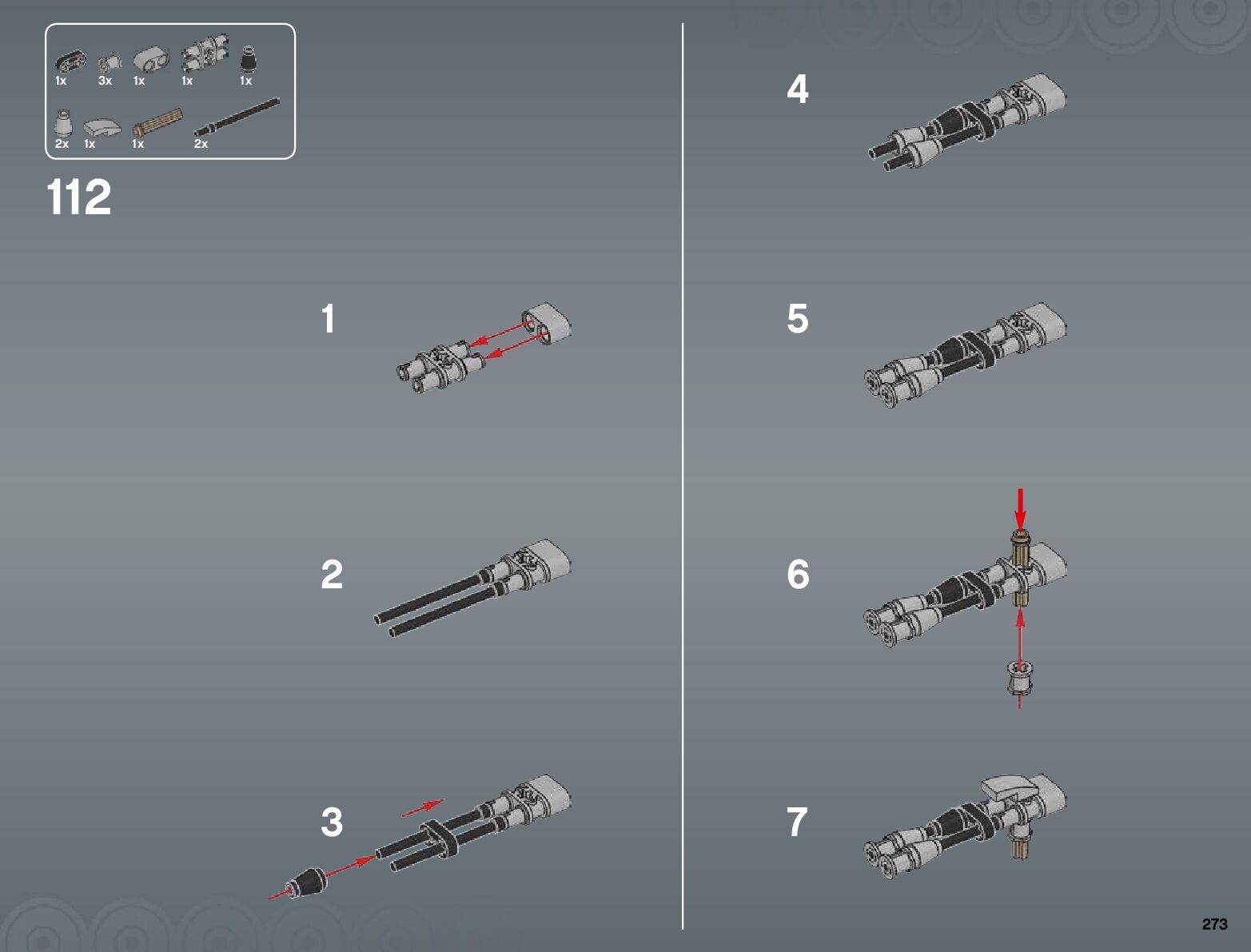 1x 3x 1x 1x 1x

2x 1x 1x 2x

112

1

2

3

4

5

6

7

273