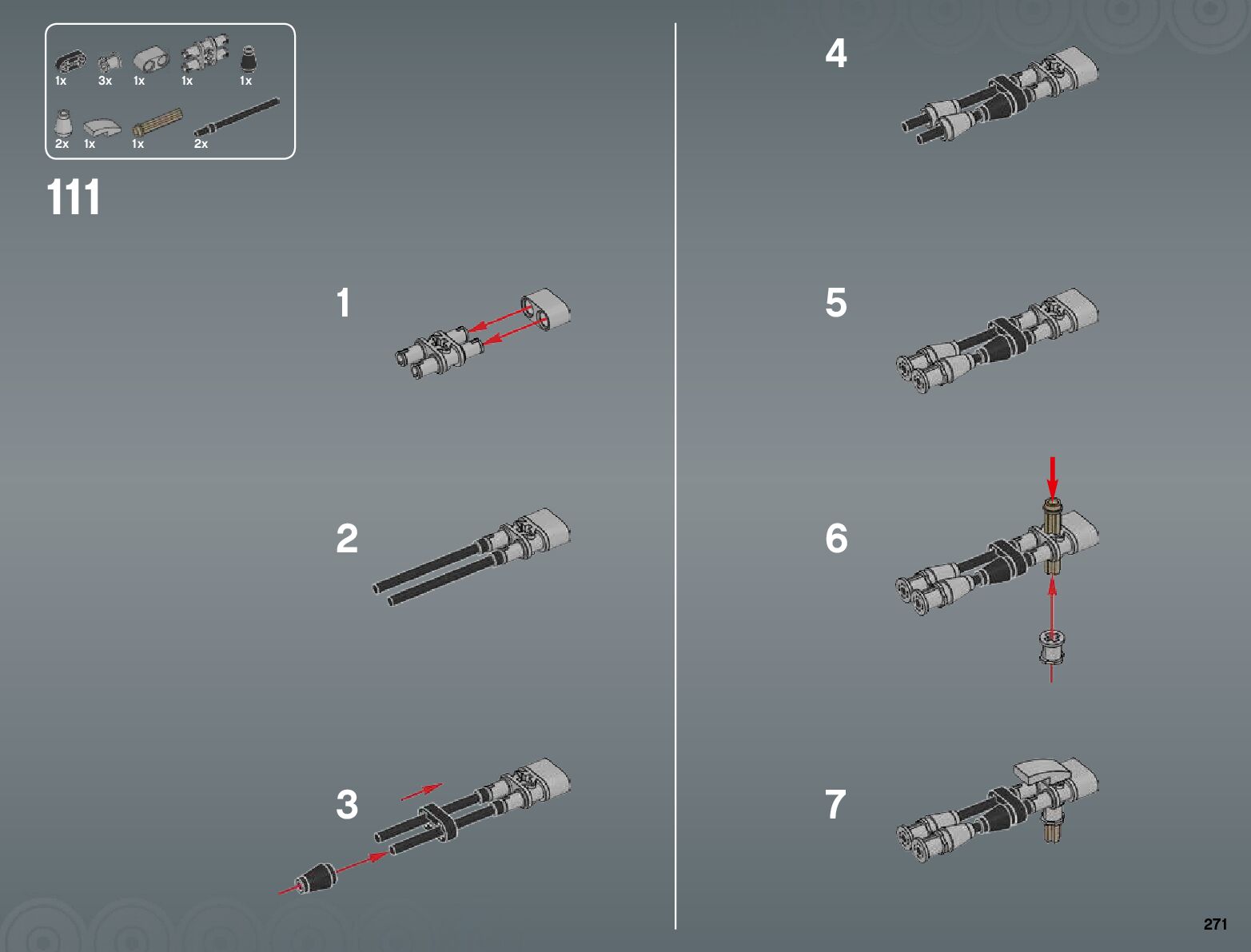 1x 3x 1x 1x 1x

2x 1x 1x 2x

111

1

2

3

4

5

6

7

271