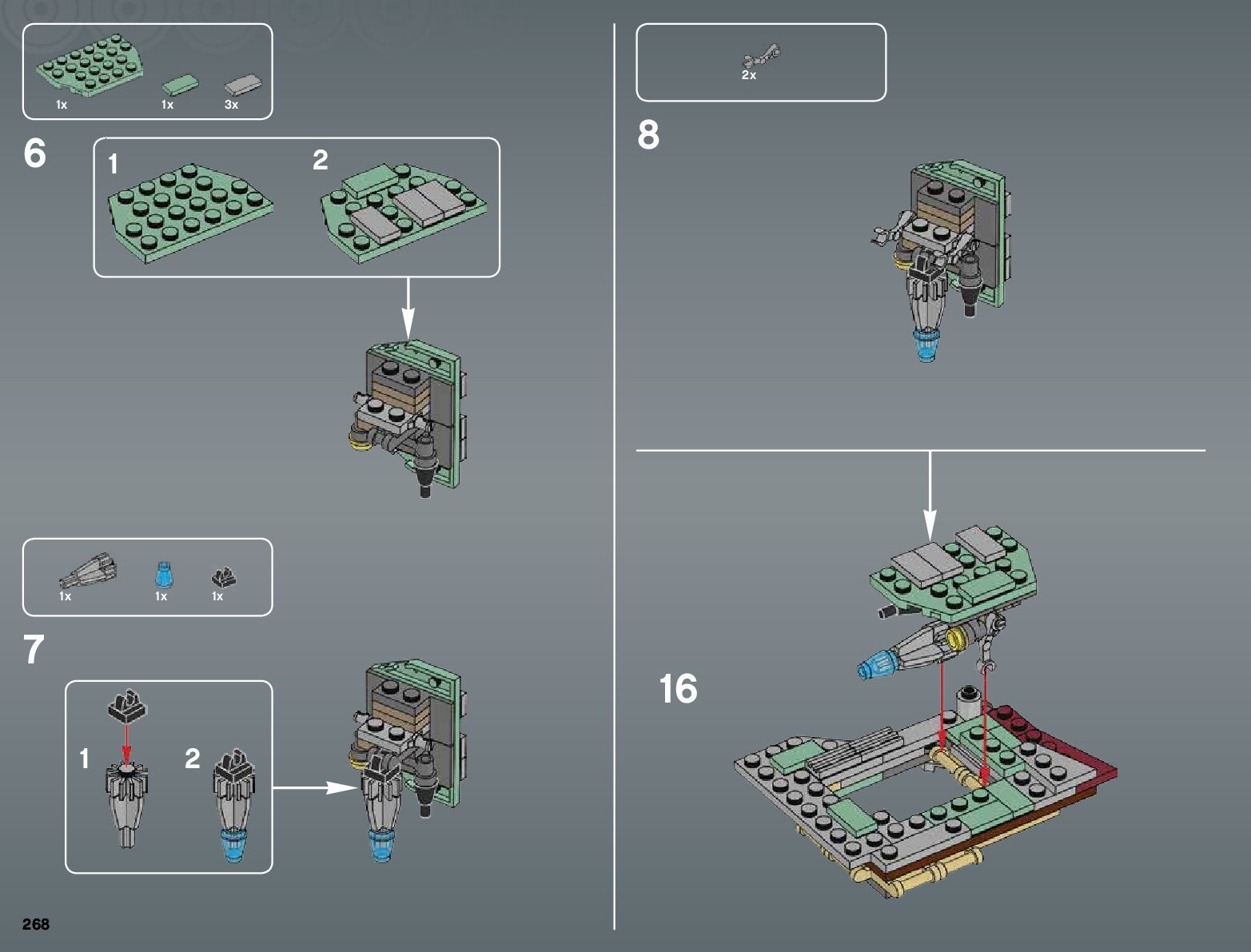 1x 1x 3x

6

1

2

1x 1x 1x

7

1

2

268

2x

8

16