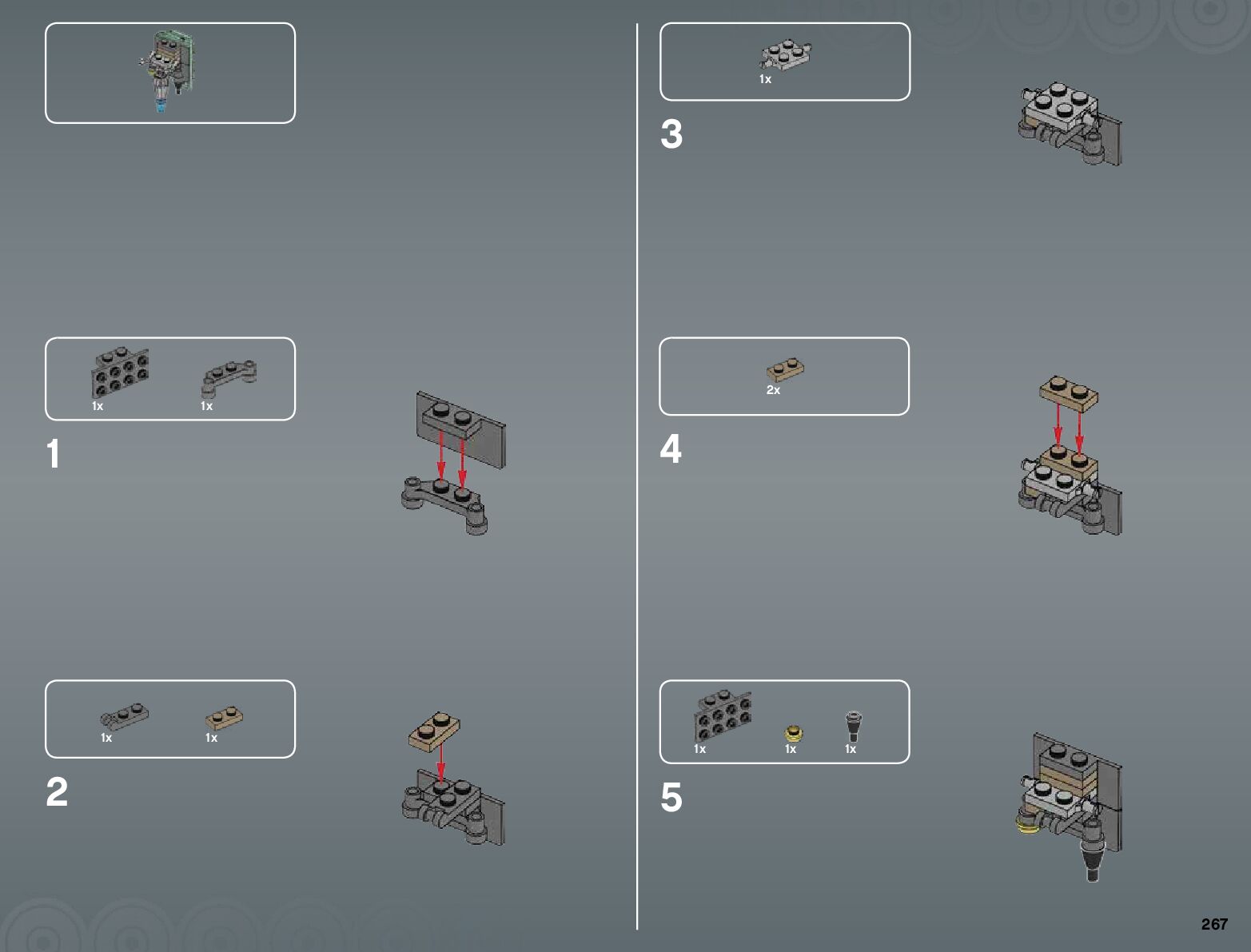 1x 1x

1

1x 1x

2

1x

3

2x

4

1x 1x 1x

5

267