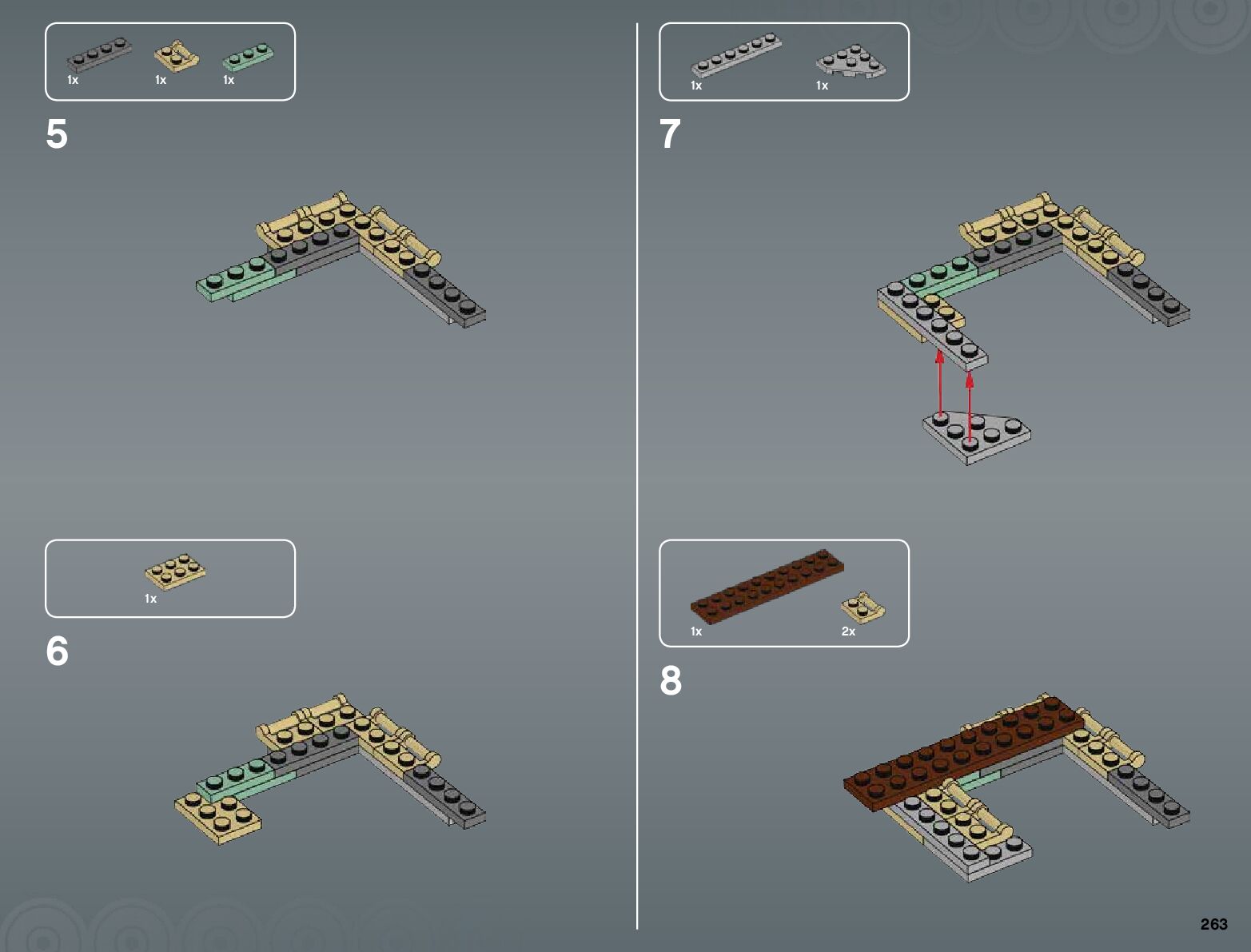 1x 1x 1x

5

1x

6

1x 1x

7

1x 2x

8

263