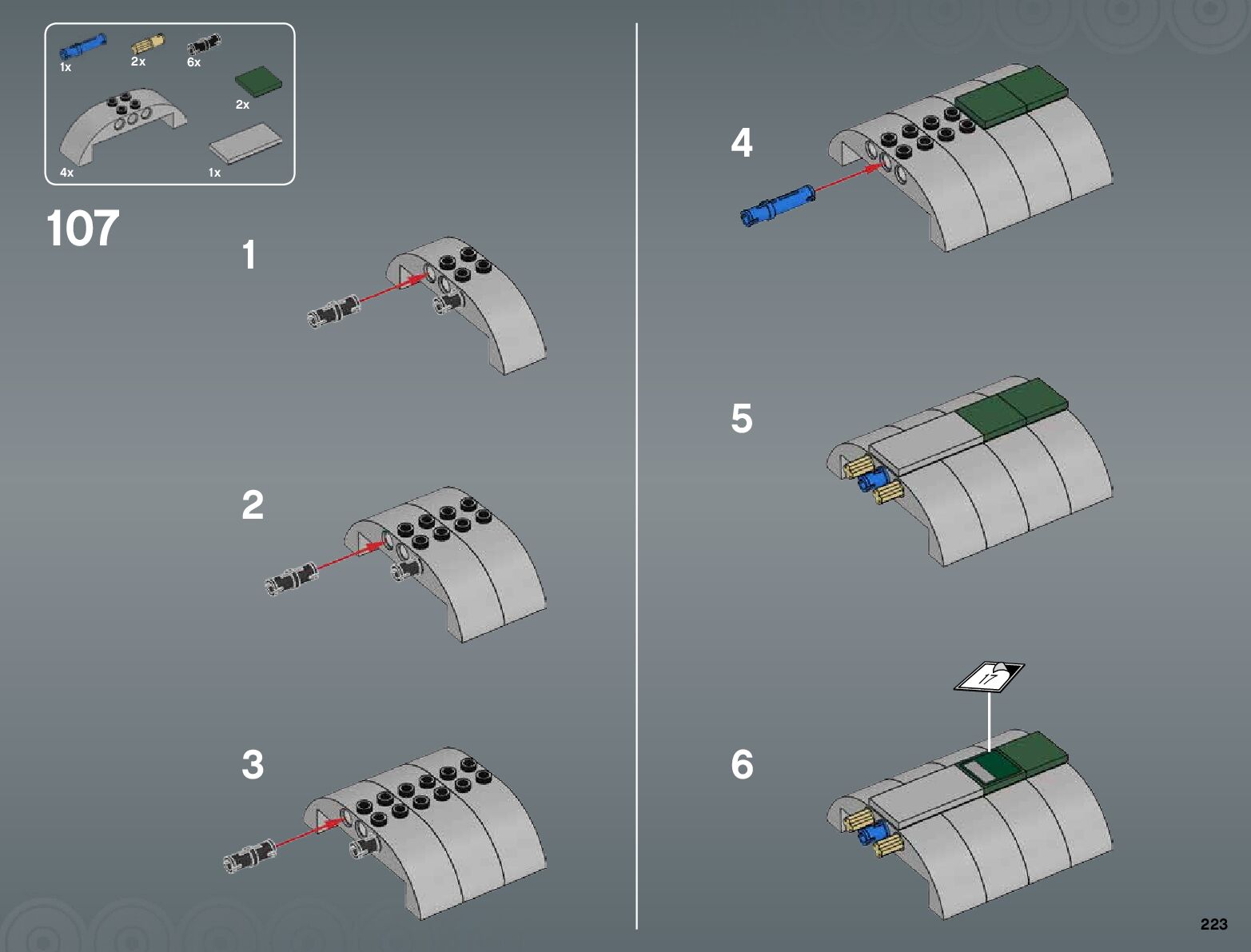 1x 2x 6x

2x

4x 1x

107

1

2

3

4

5

17

6

223