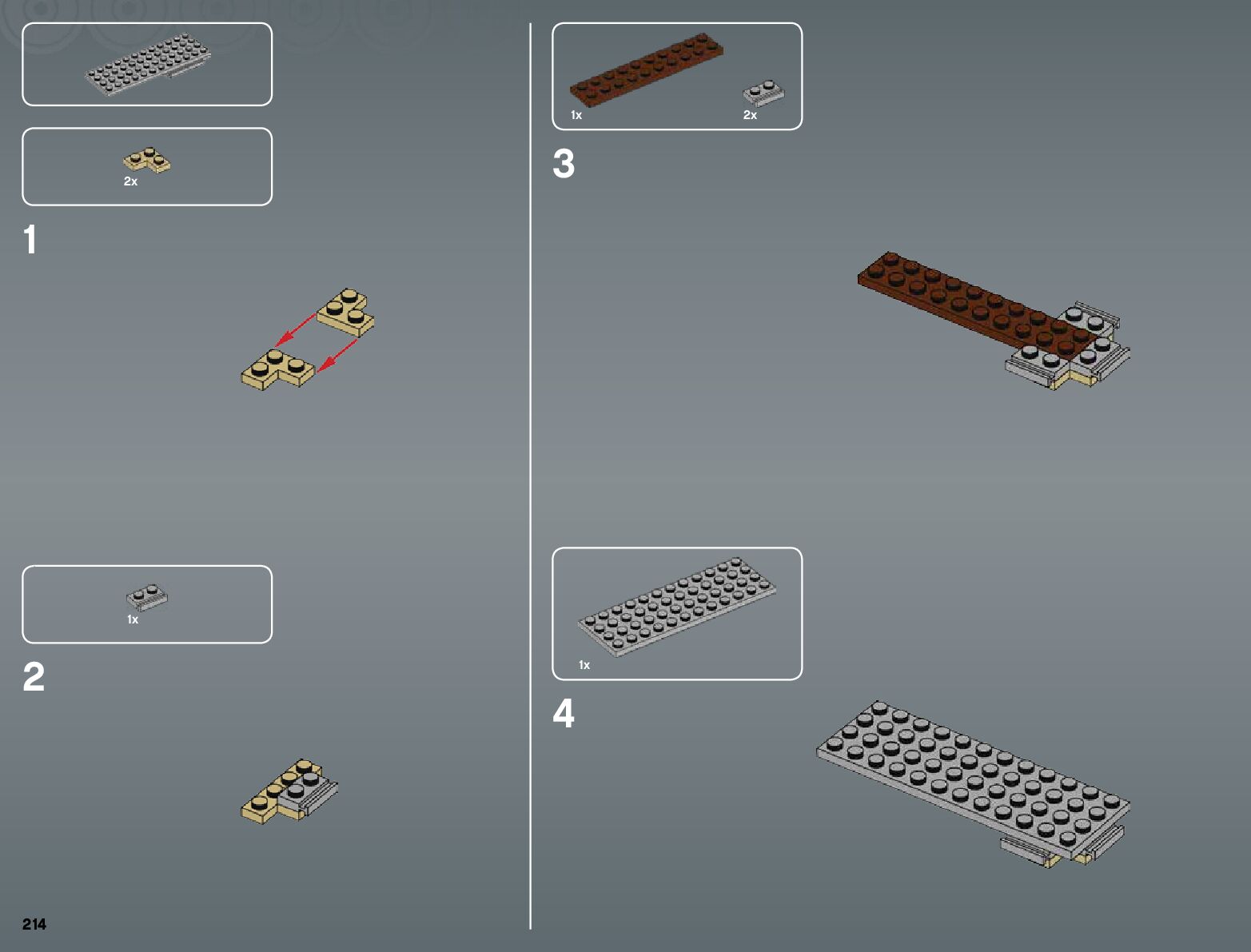 2x

1

1x

2

214

1x

2x

3

1x

4