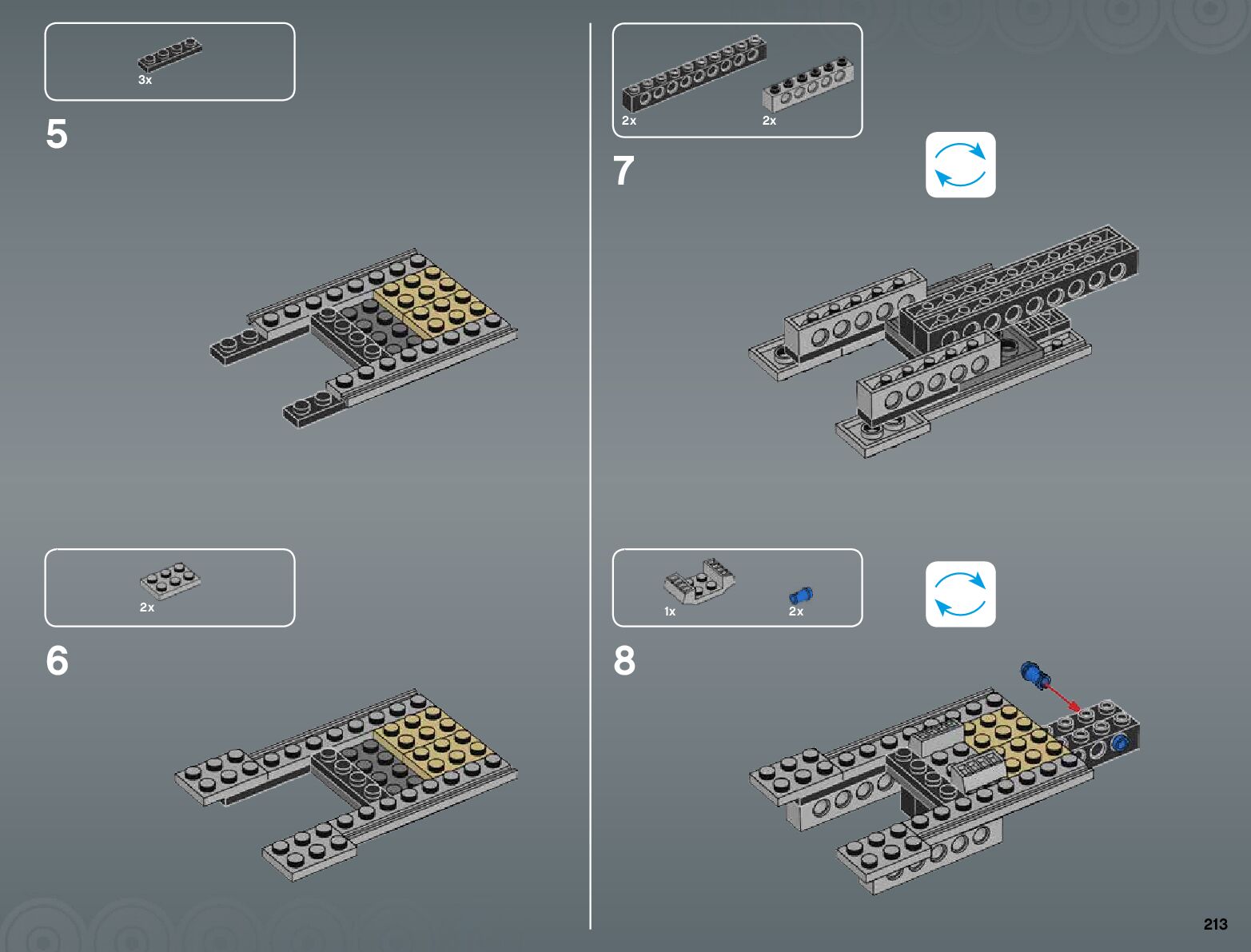 3x

5

2x

6

2x 2x

7

1x 2x

8

213