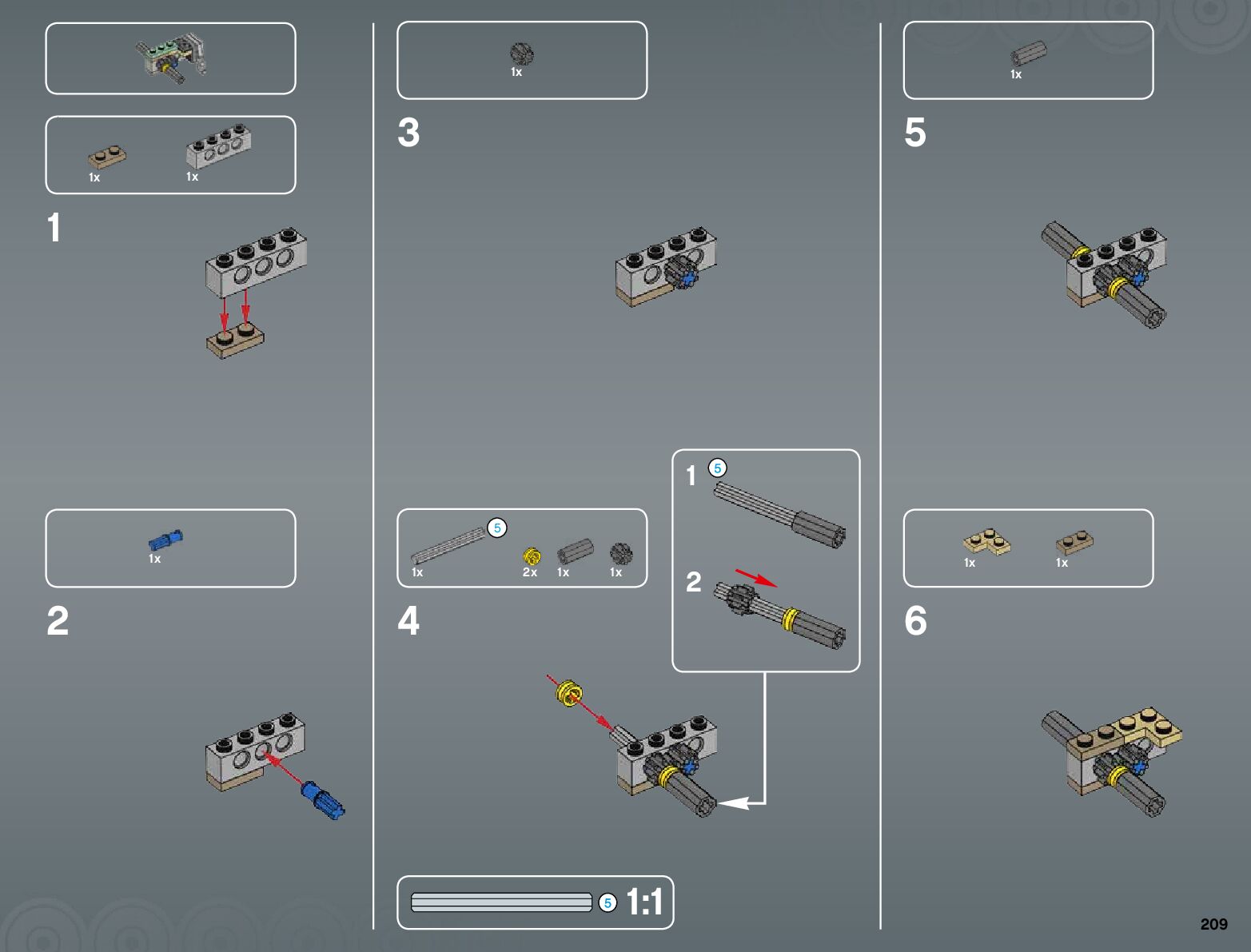 1x 1x

1

1x

2

1x

3

5

1x 2x 1x 1x

4

1 5

2

5 1:1

1x

5

1x 1x

6

209