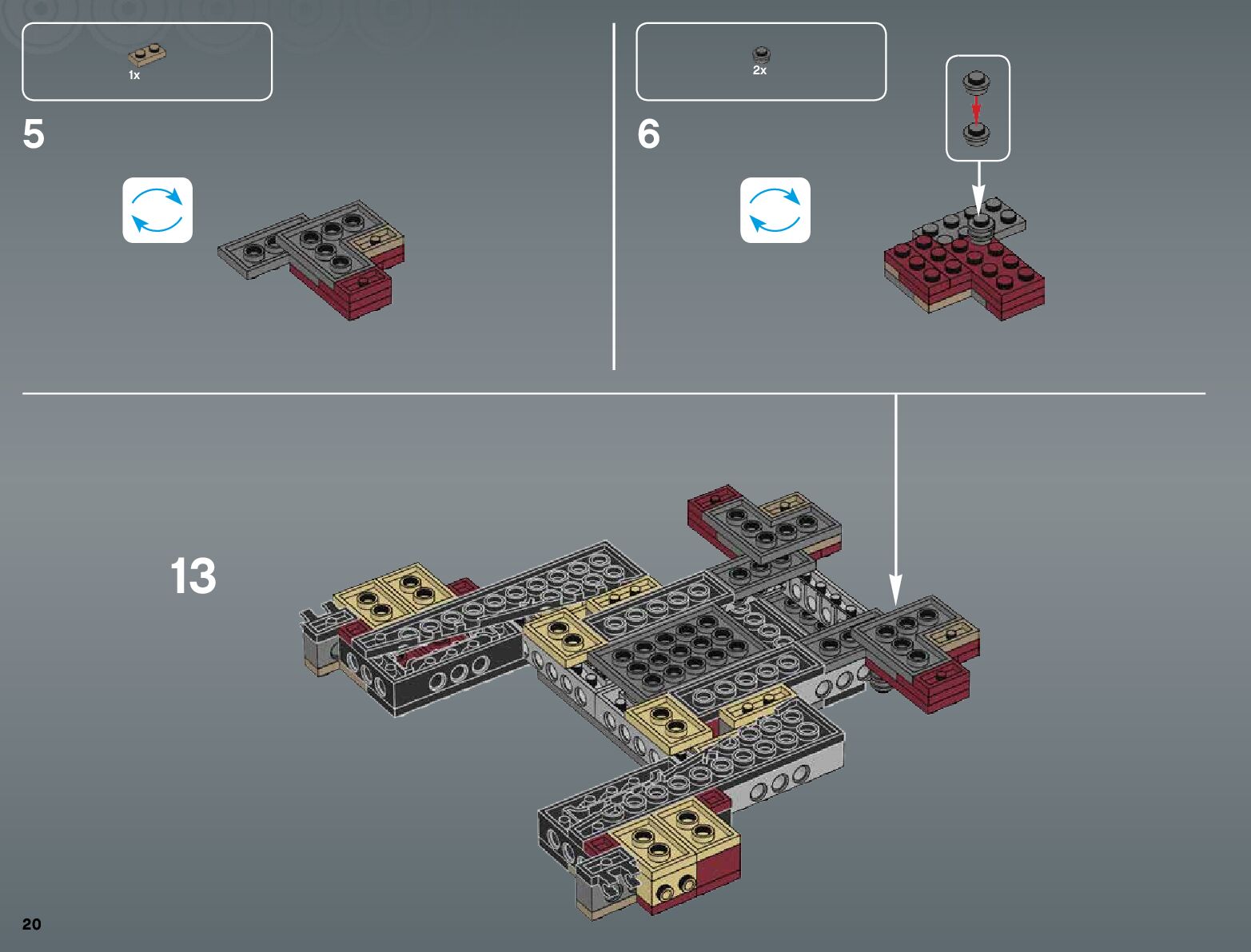 1x

5

2x

6

13

20