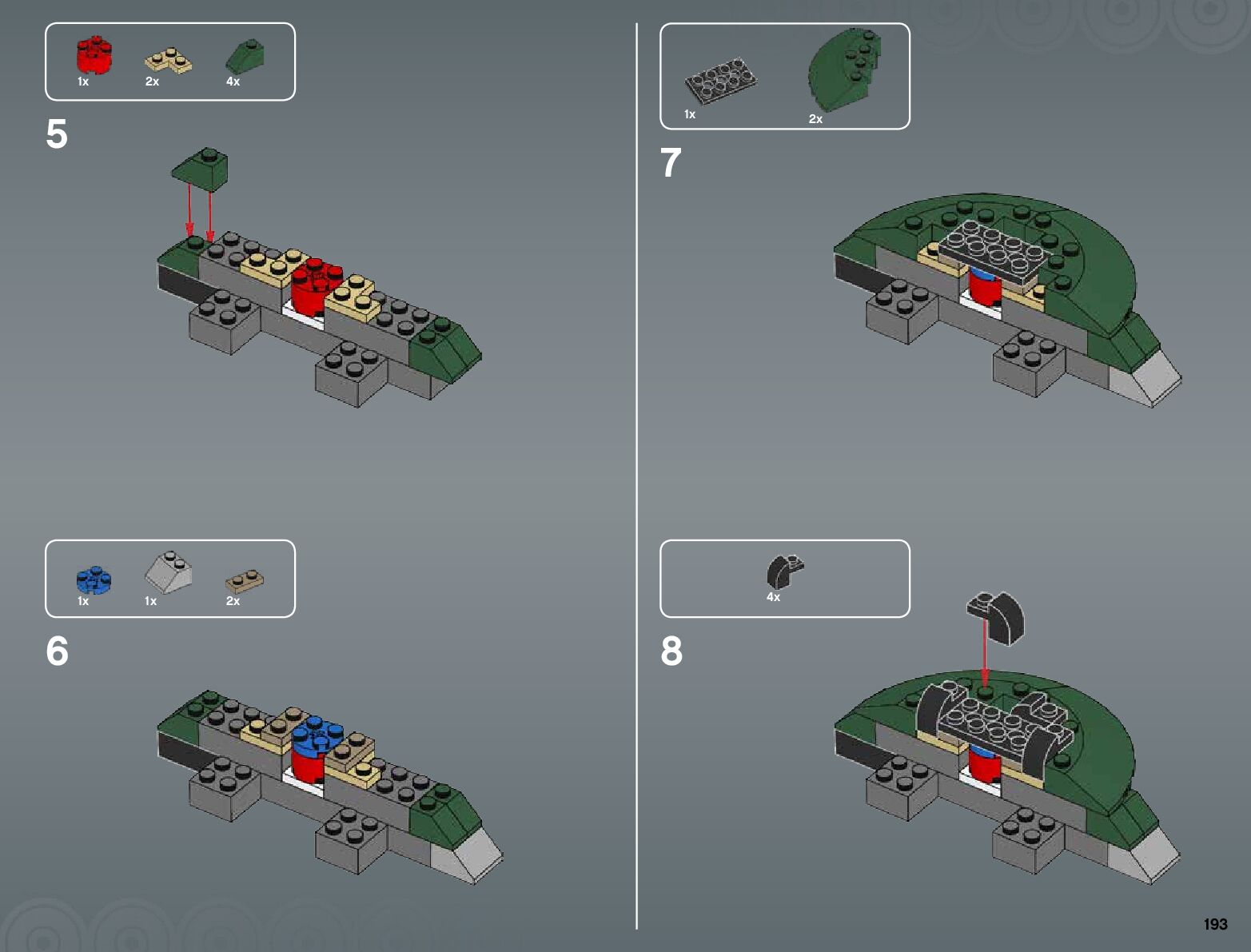 1x 2x 4x

5

1x 1x 2x

6

1x 2x

7

4x

8

193