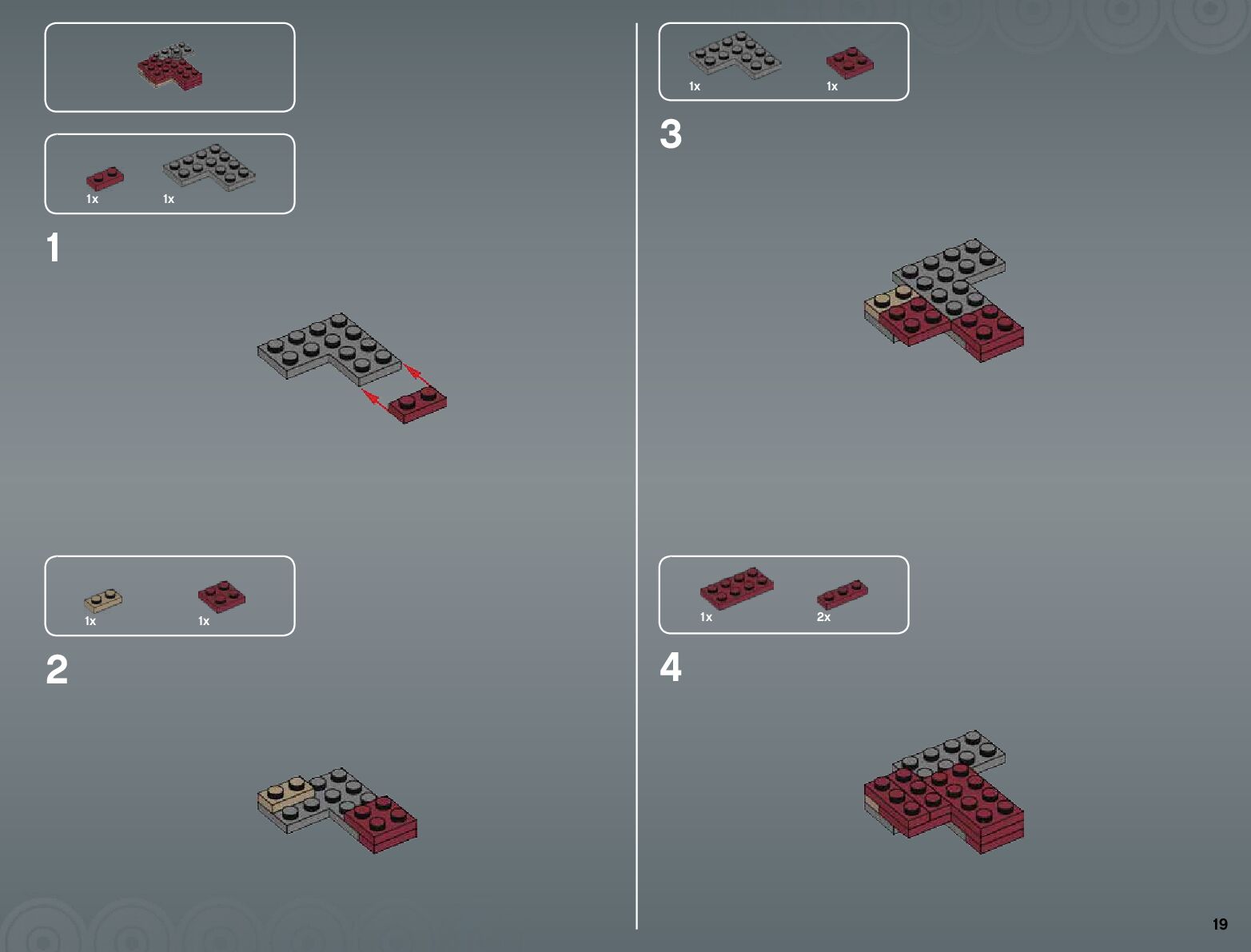 1x 1x

1

1x 1x

2

1x 1x

3

1x 2x

4

19