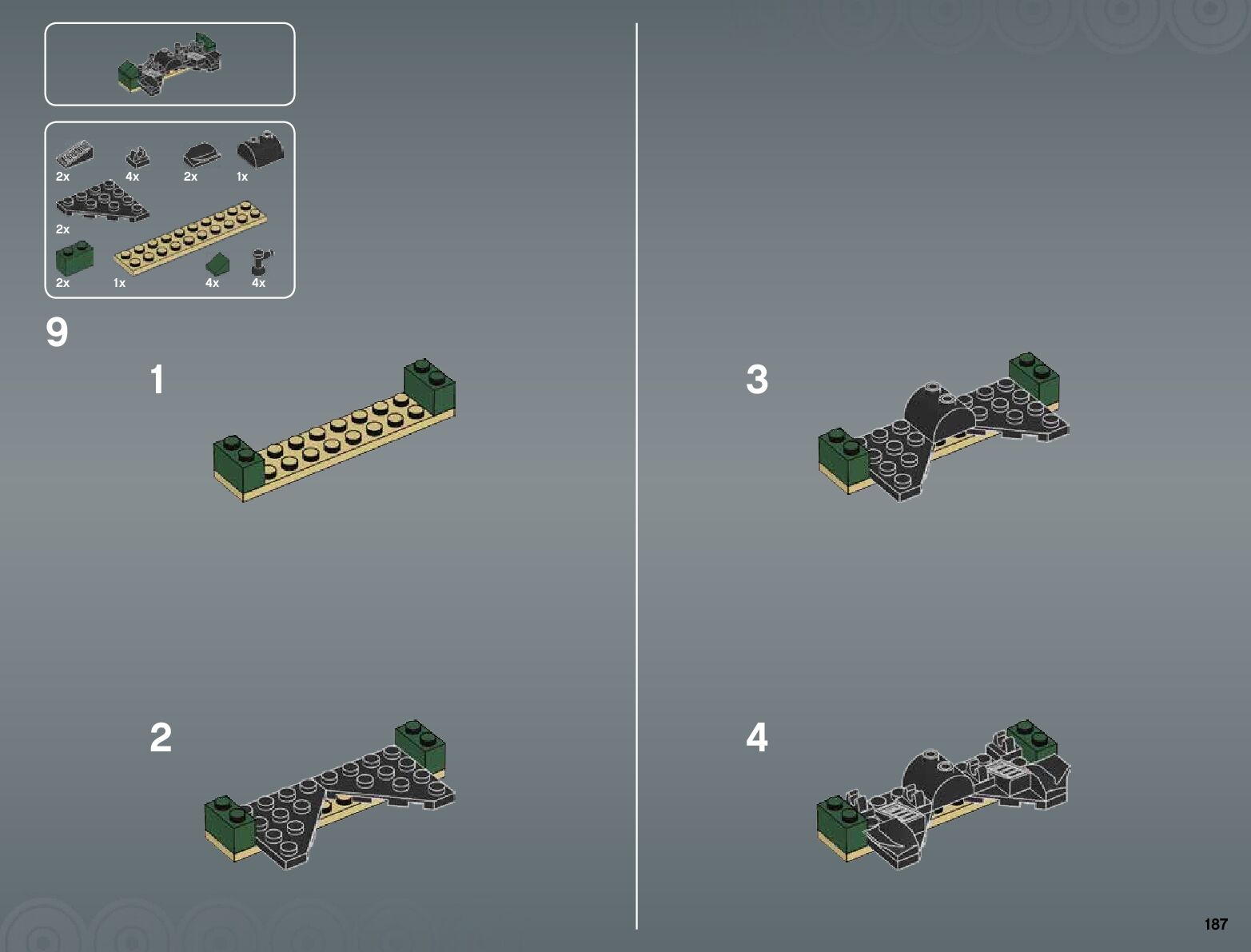 2x 4x 2x 1x

2x

2x 1x 4x 4x

9

1

2

3

4

187