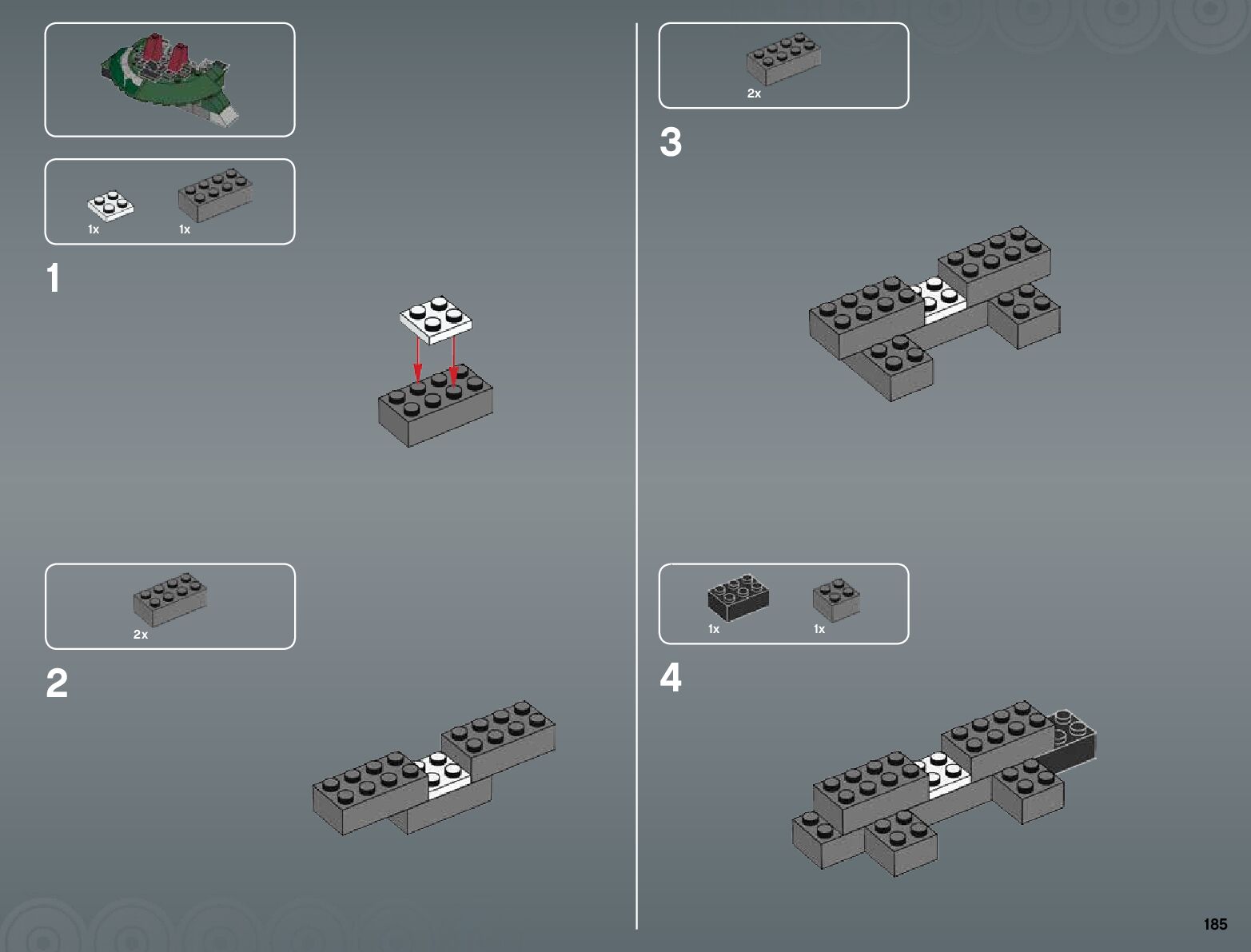 1x 1x

1

2x

2

2x

3

1x 1x

4

185