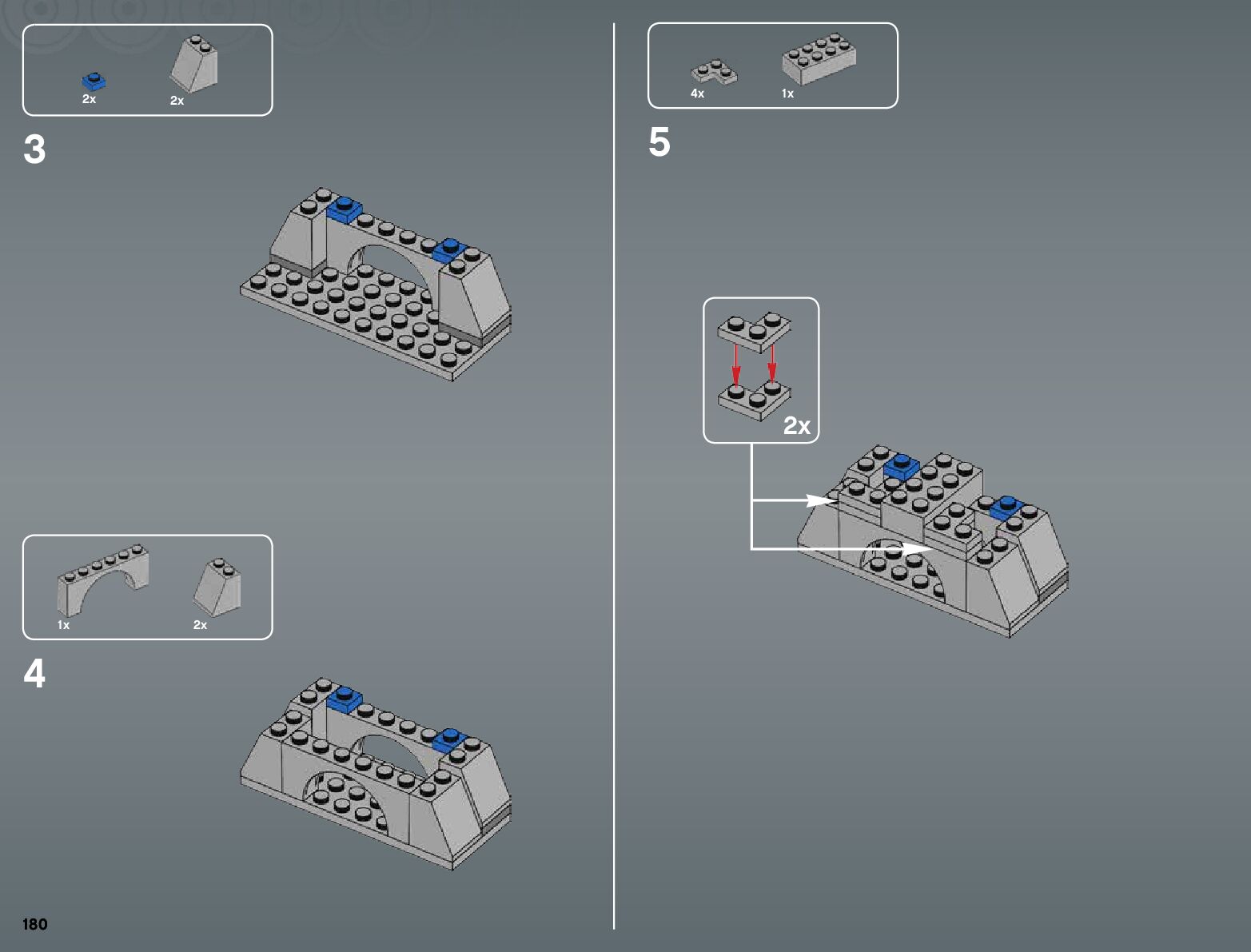 2x 2x

3

1x 2x

4

180

4x 1x

5

2x