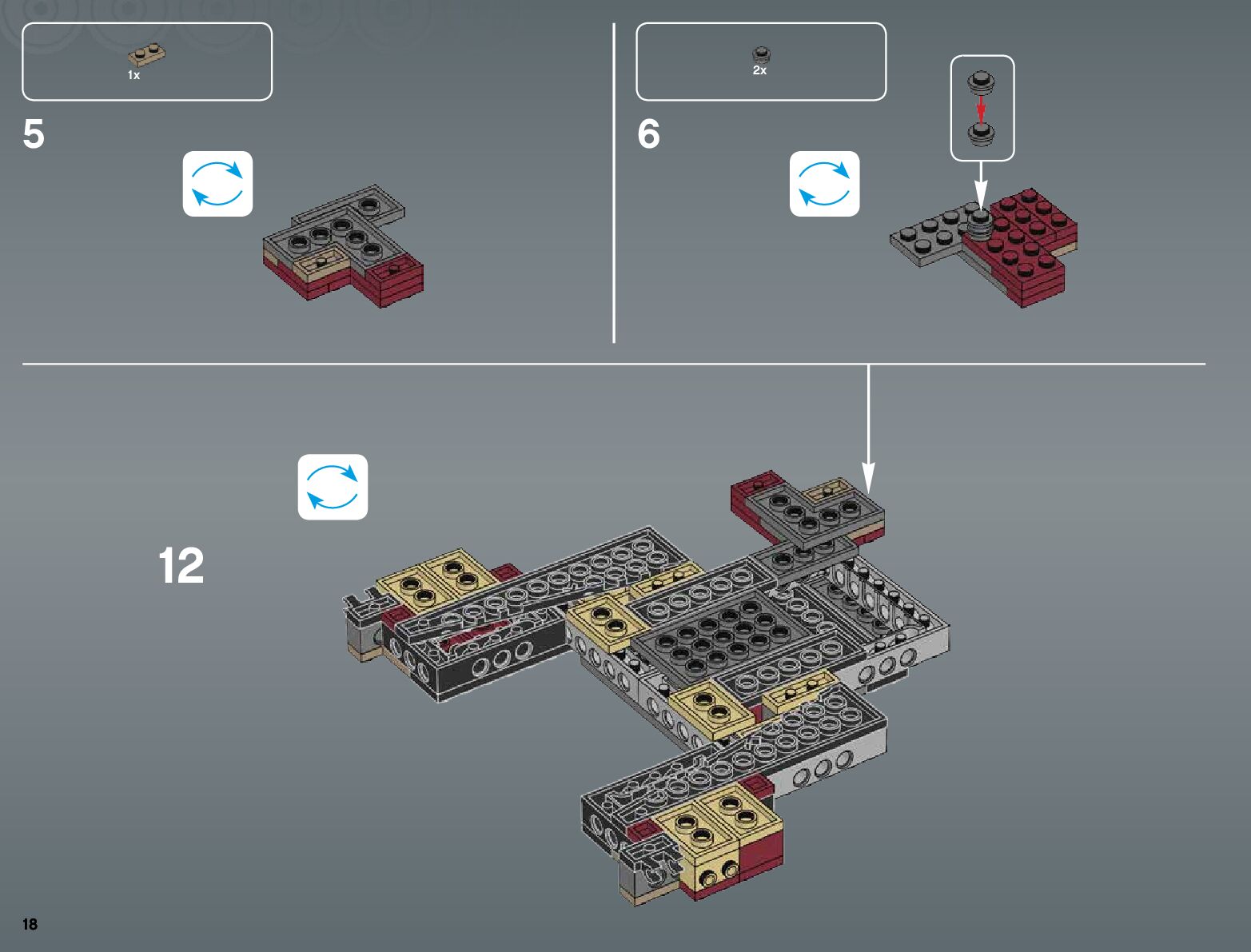 1x

5

2x

6

12

18