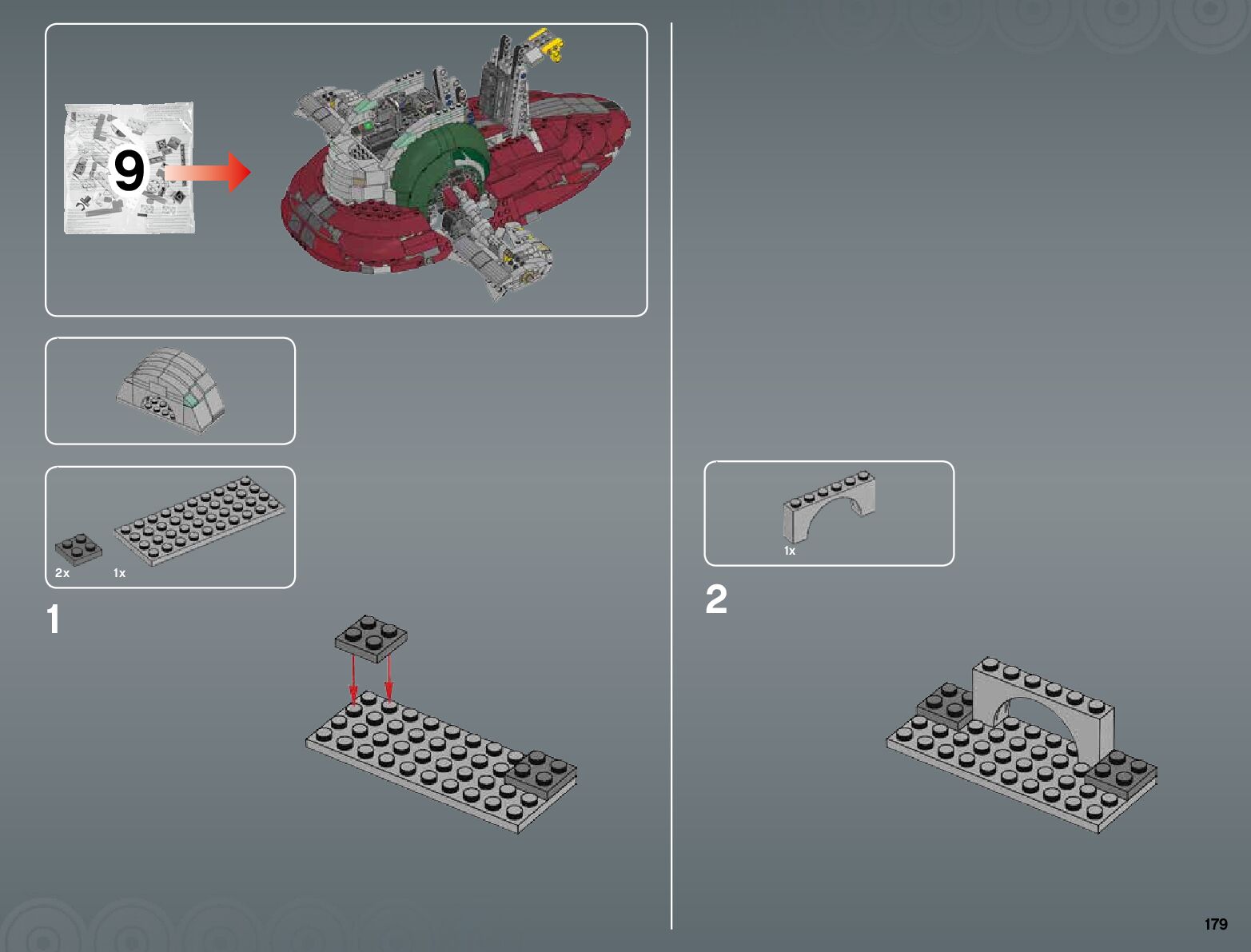 9

2x 1x

1

1x

2

179