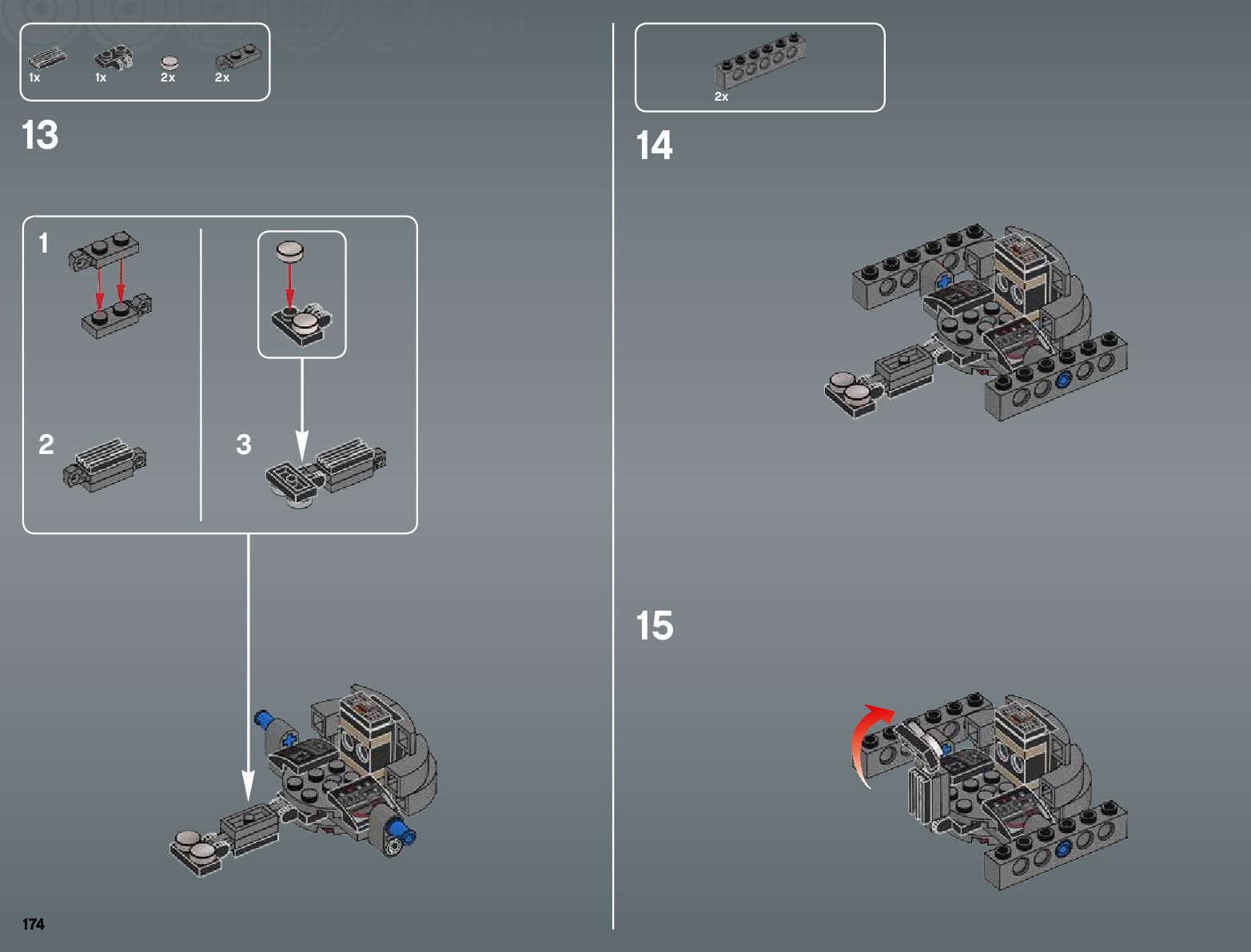 1x 1x 2x 2x

13

1

2

3

174

2x

14

15