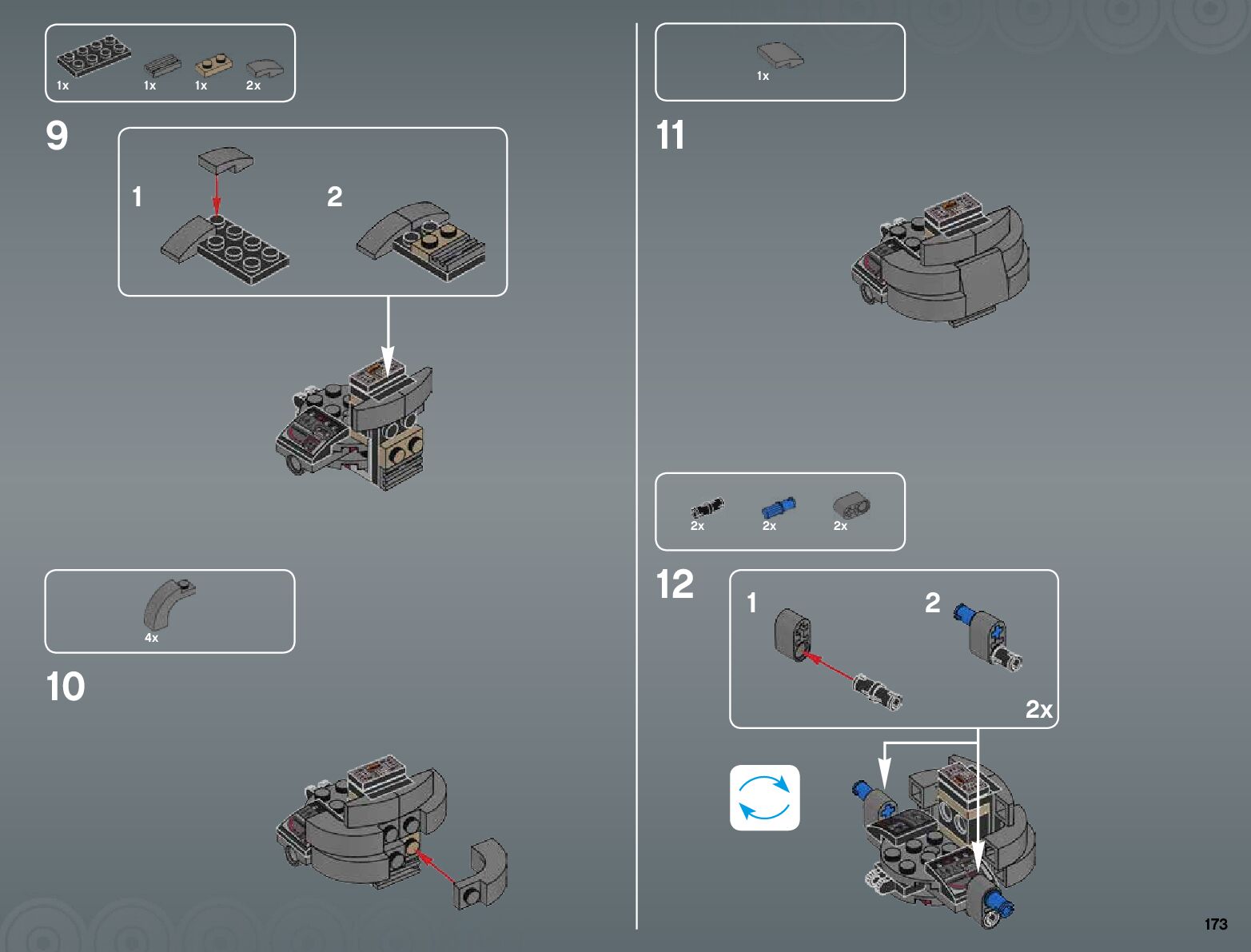 1x 1x 1x 2x

9

1

2

4x

10

1x

11

2x 2x 2x

12

1

2

2x

173