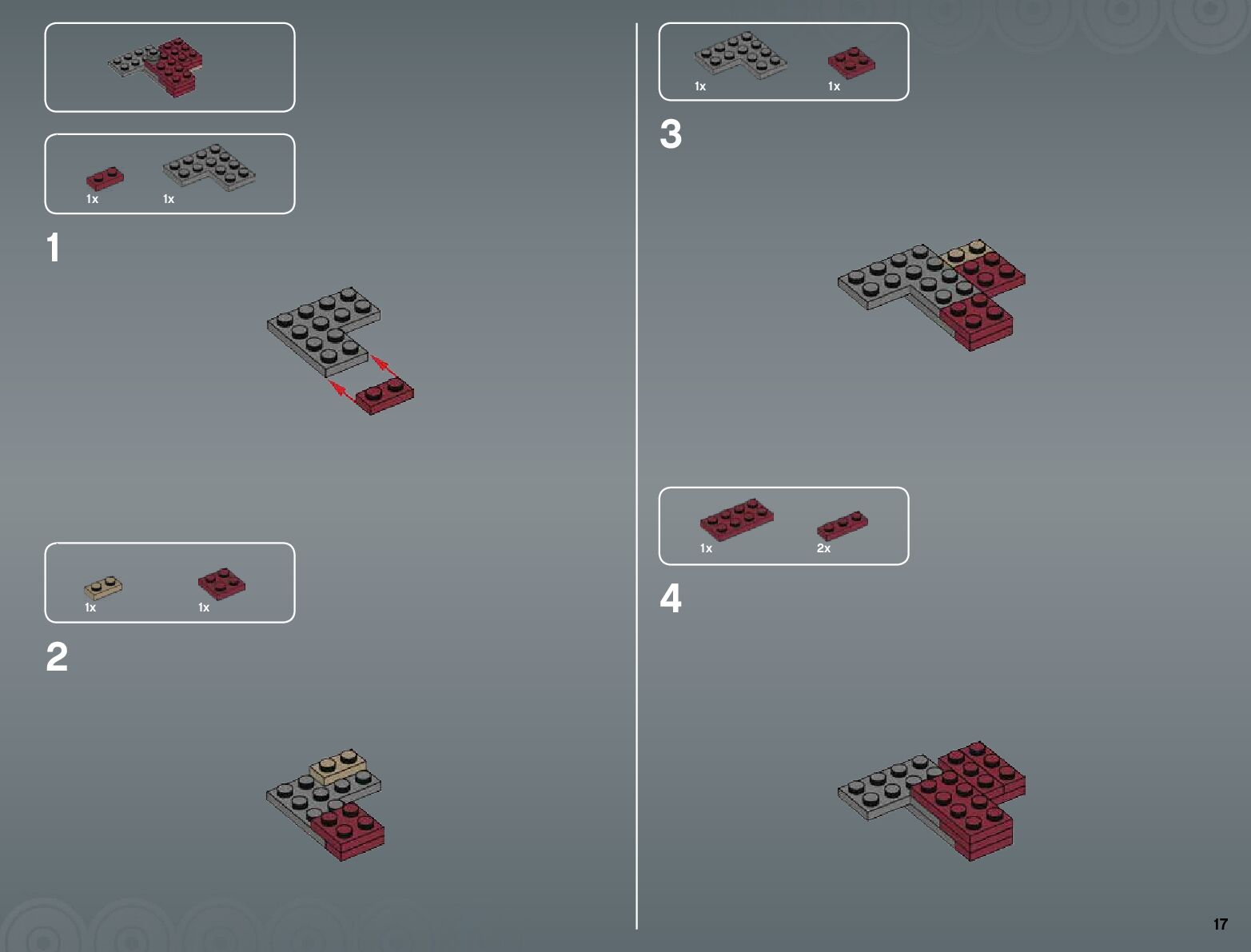 1x 1x

1

1x 1x

2

1x 1x

3

1x 2x

4

17