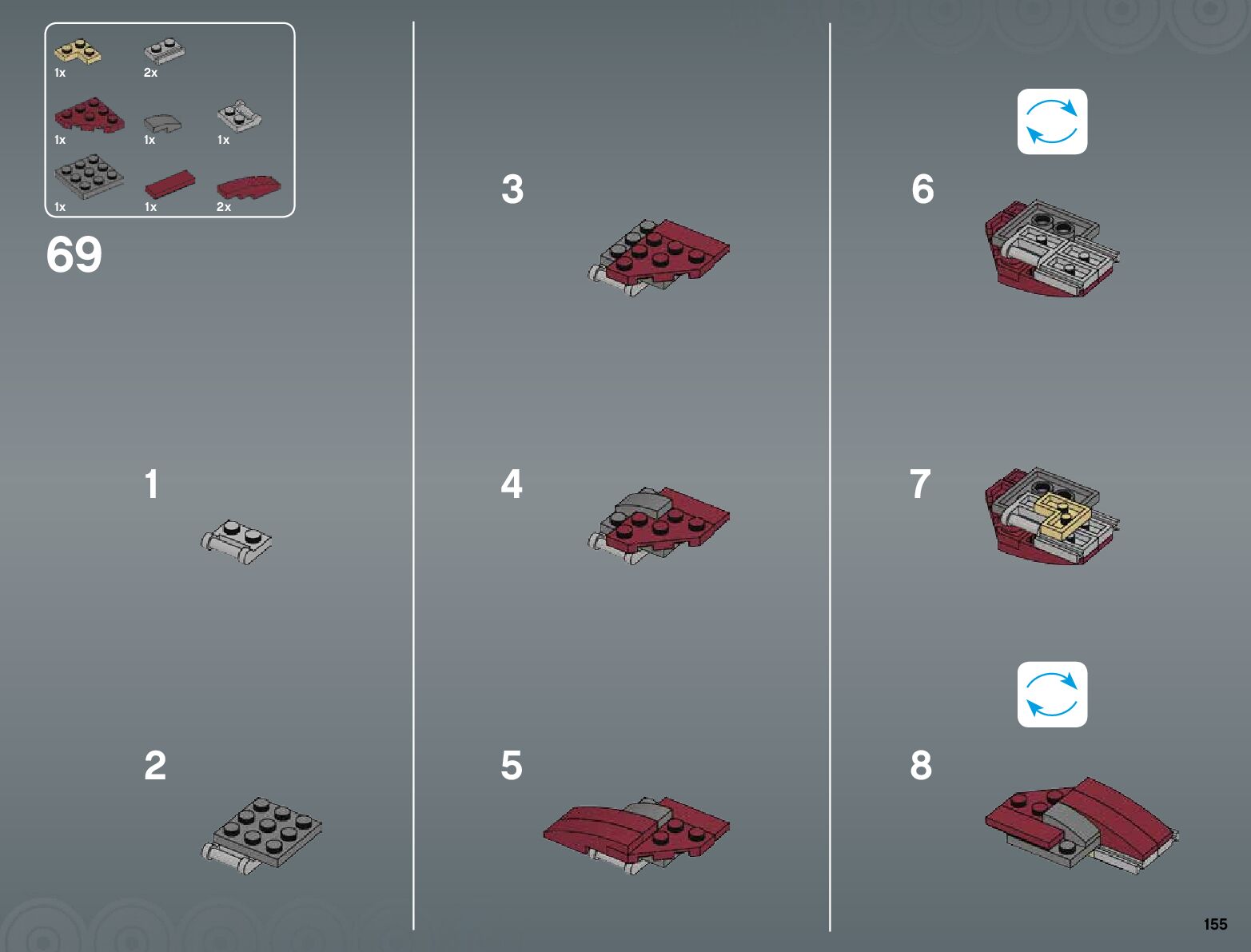 1x 2x

1x 1x 1x

1x 1x 2x

69

1

2

3

4

5

6

7

8

155