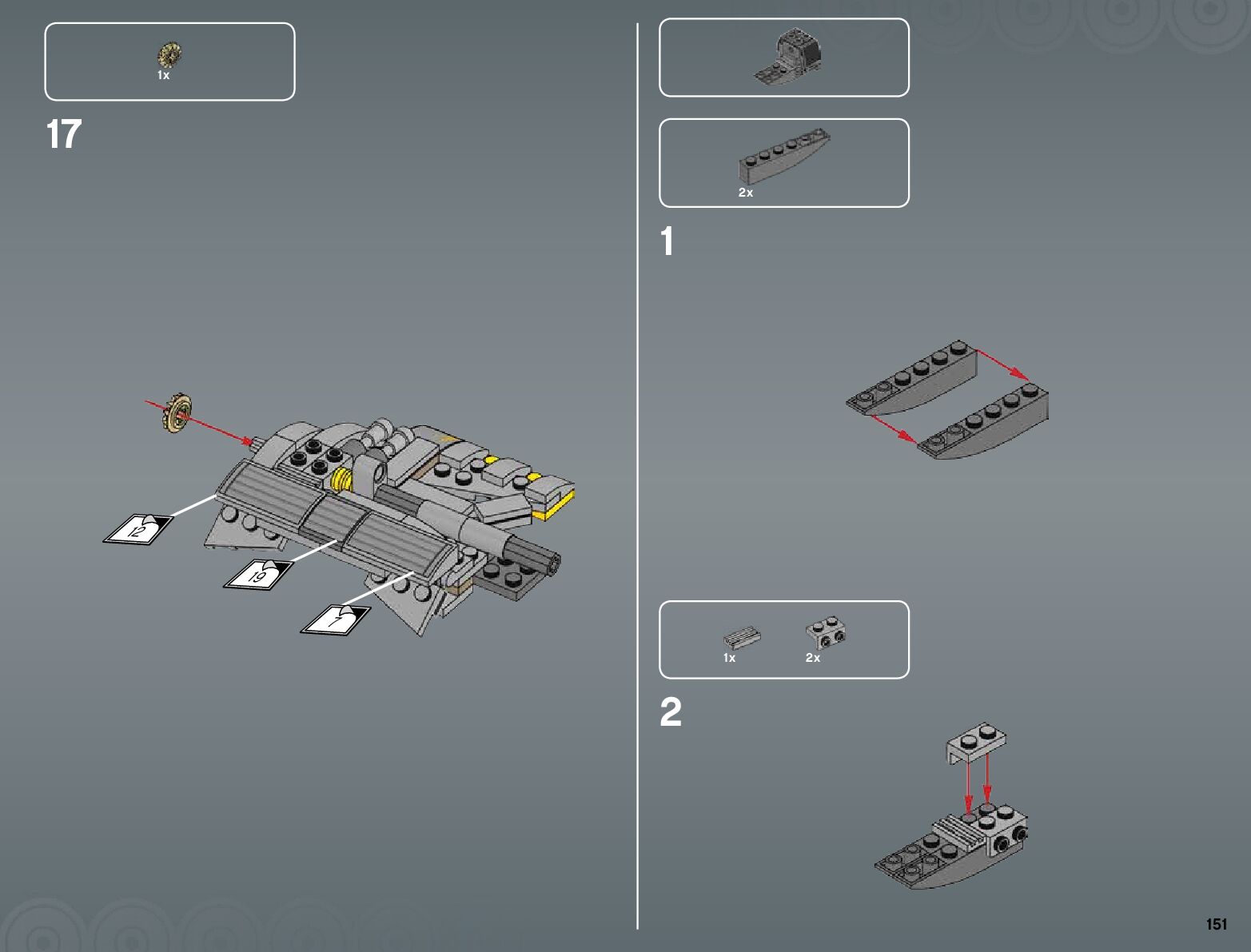 1x

17

12

19

7

2x

1

1x

2x

2

151