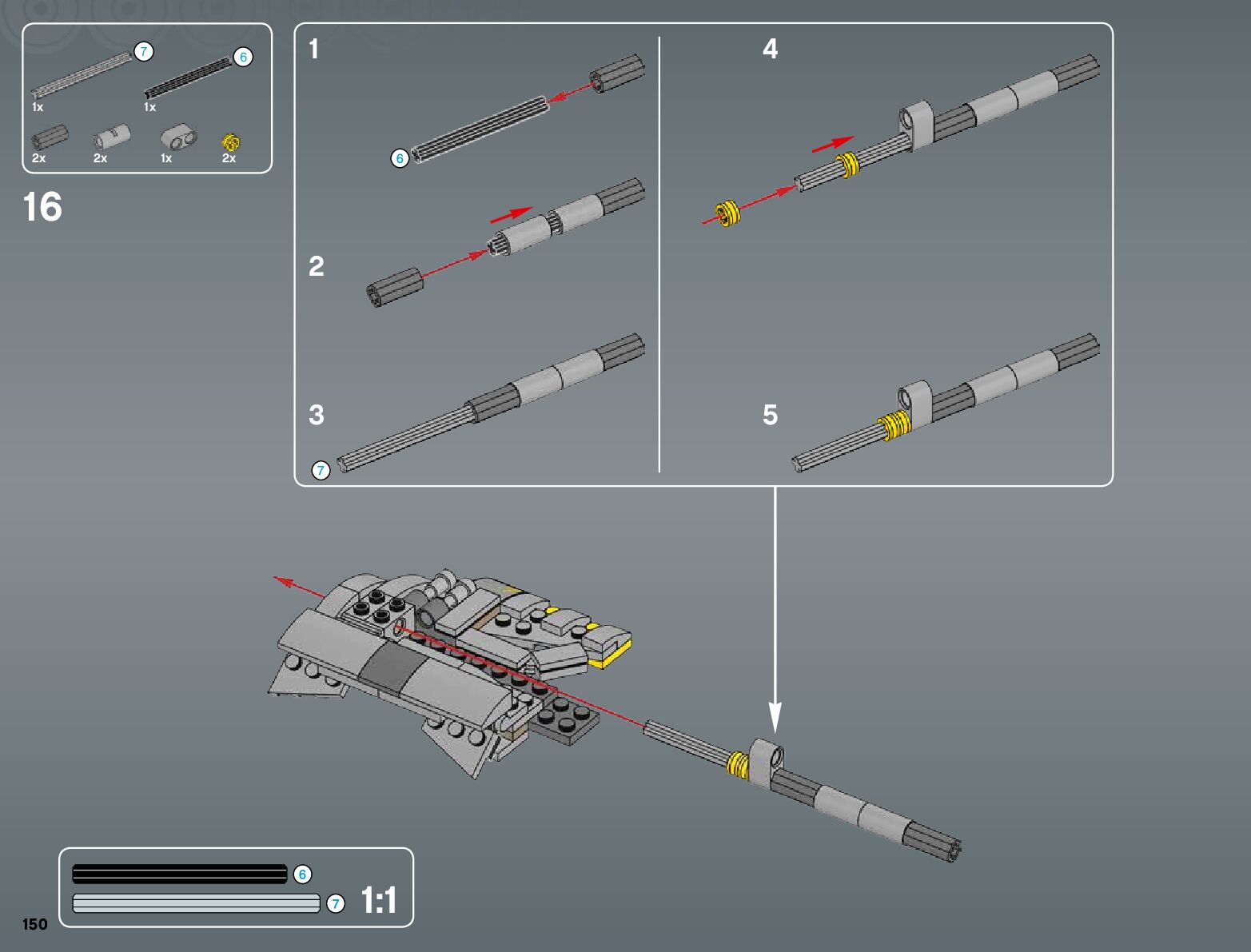 7
6
1x
1x
2x
2x
1x
2x

16

1
6
2
3
7
4
5

6
7
1:1

150