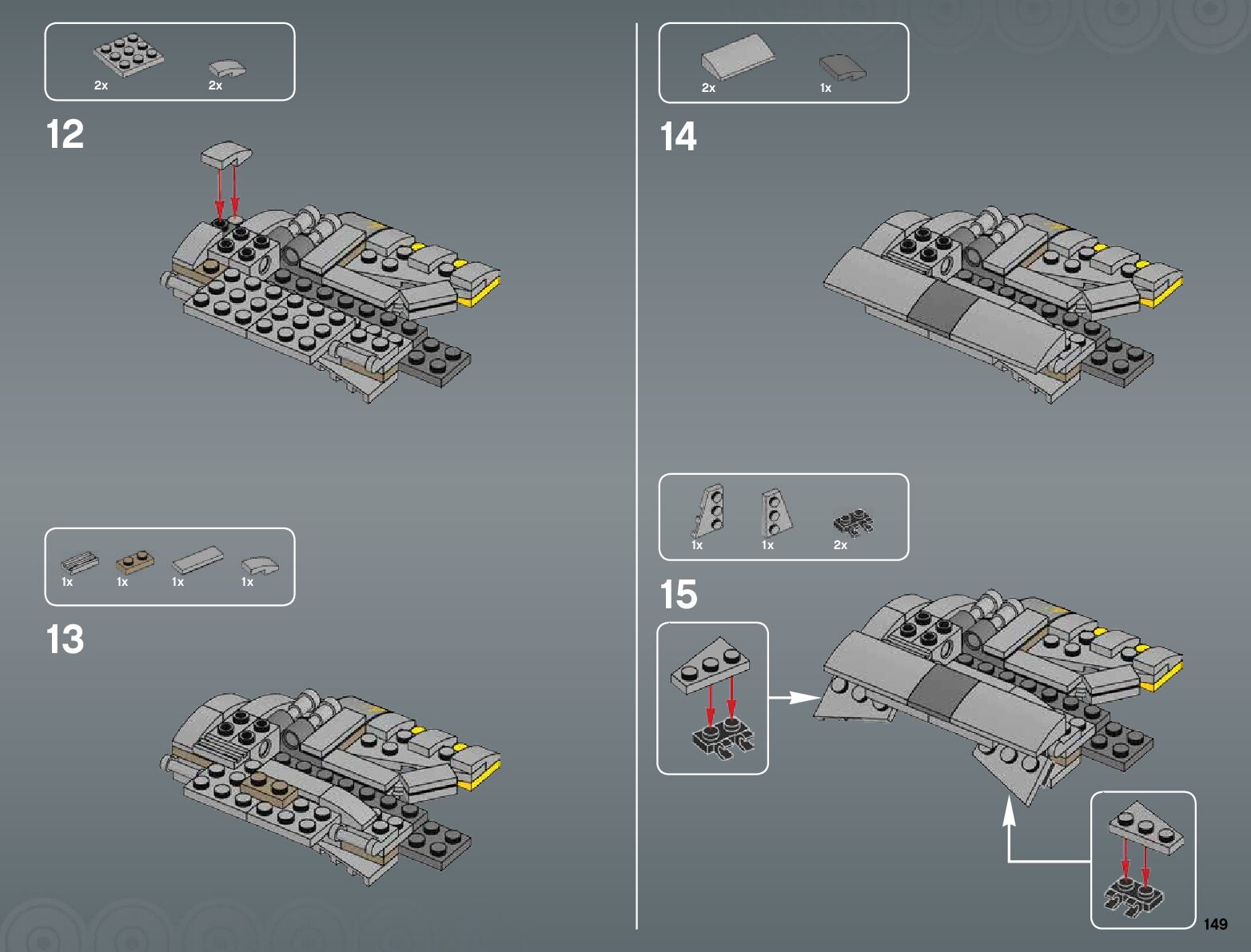 2x 2x

12

1x 1x 1x 1x

13

2x 1x

14

1x 1x 2x

15

149