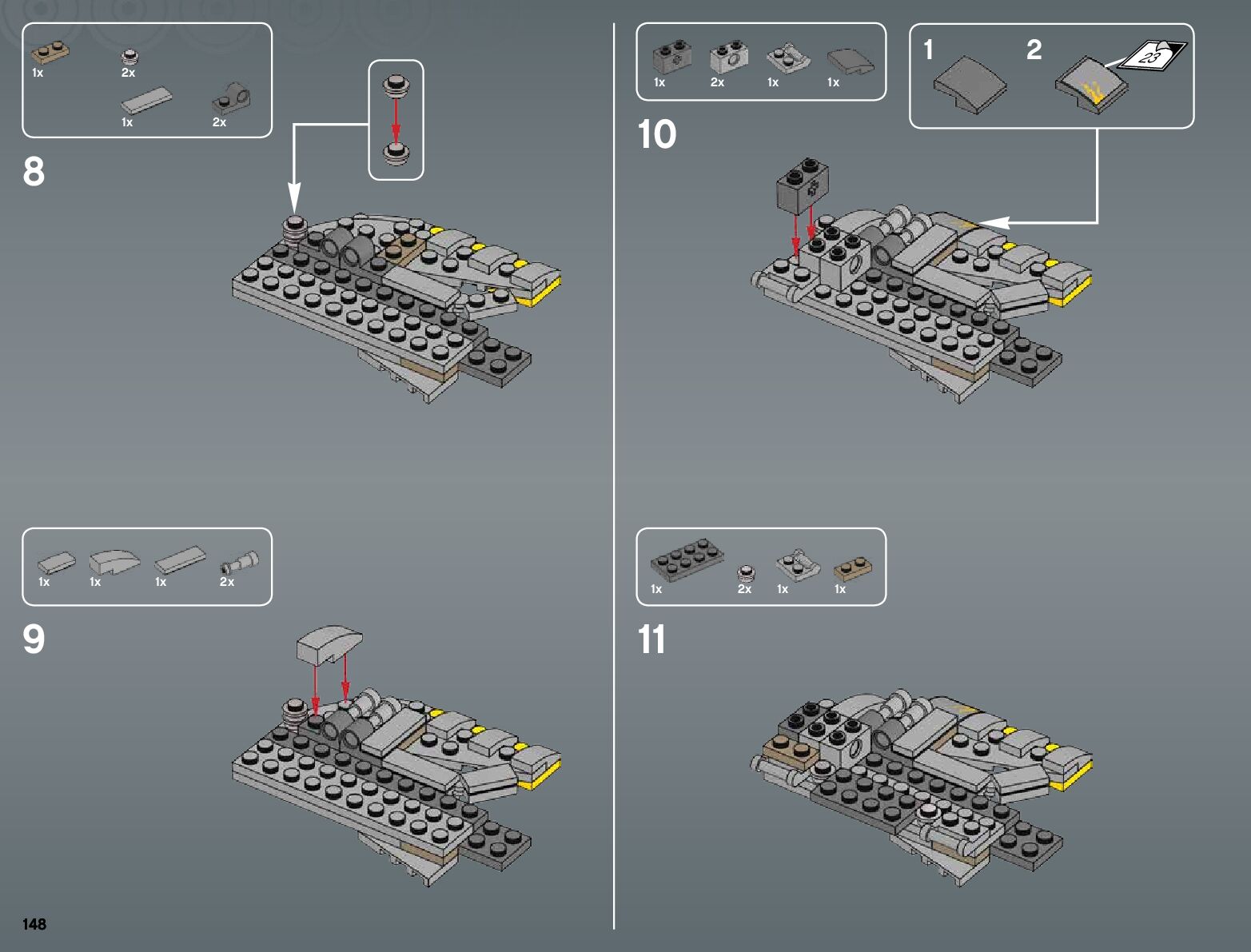 1x
2x
1x
2x

8

1x
1x
1x
2x

9

148

1x
2x
1x
1x

1
2
23

10

1x
2x
1x
1x

11